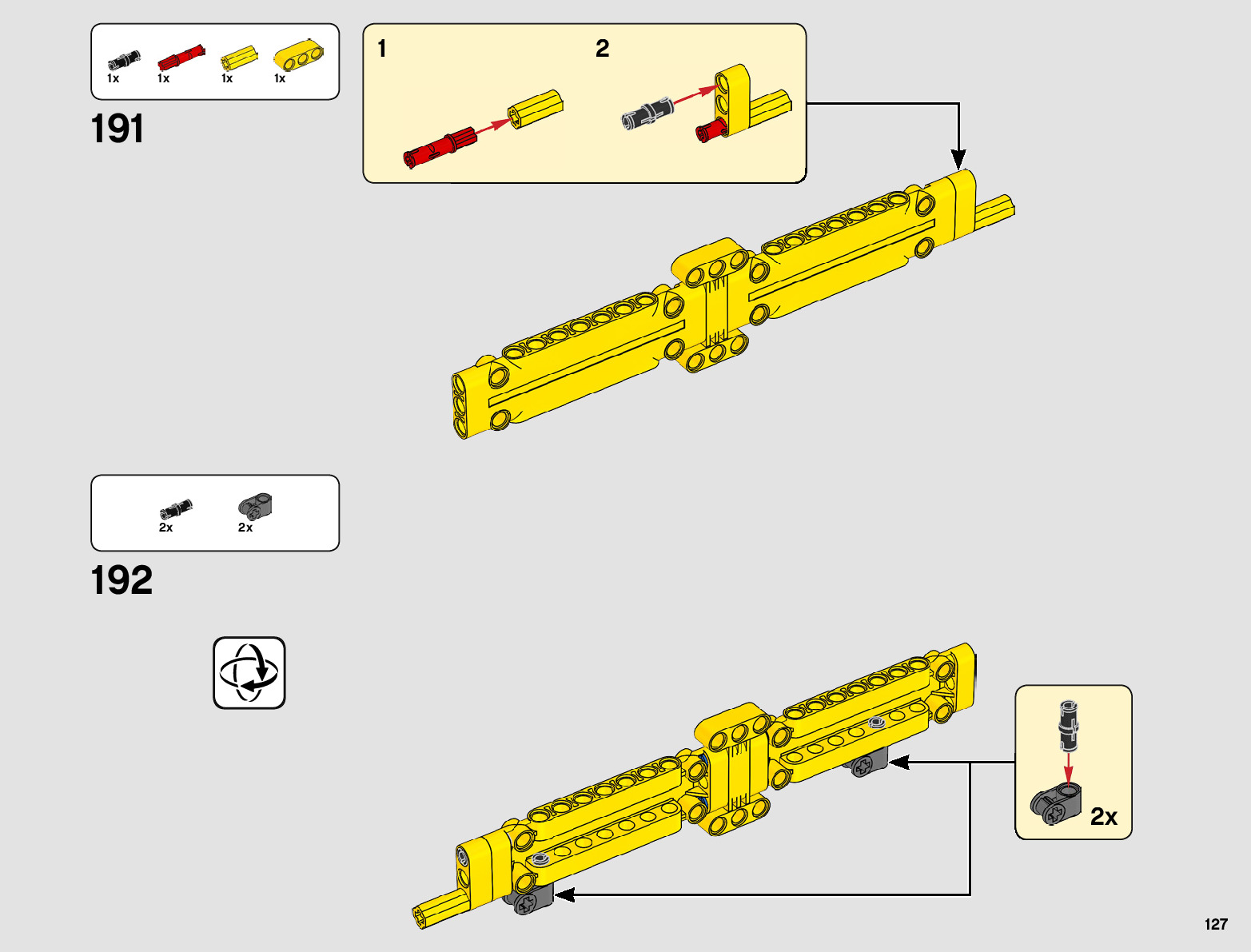 1x 1x 1x 1x

191

1

2

2x 2x

192

2x

127