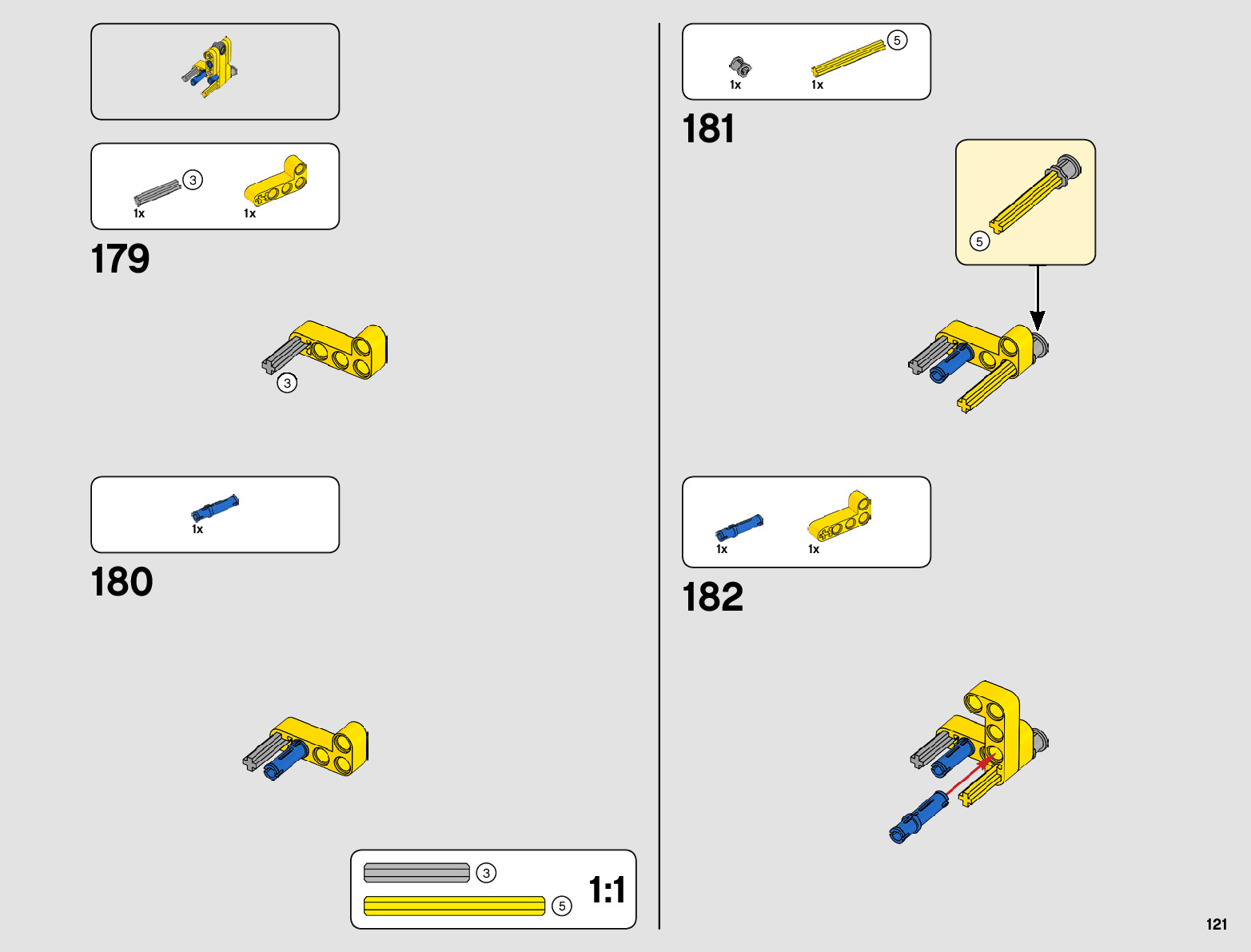 3
1x
1x
179
3

1x
180

3
5
1:1

5
1x
1x
181
5

1x
1x
182

121