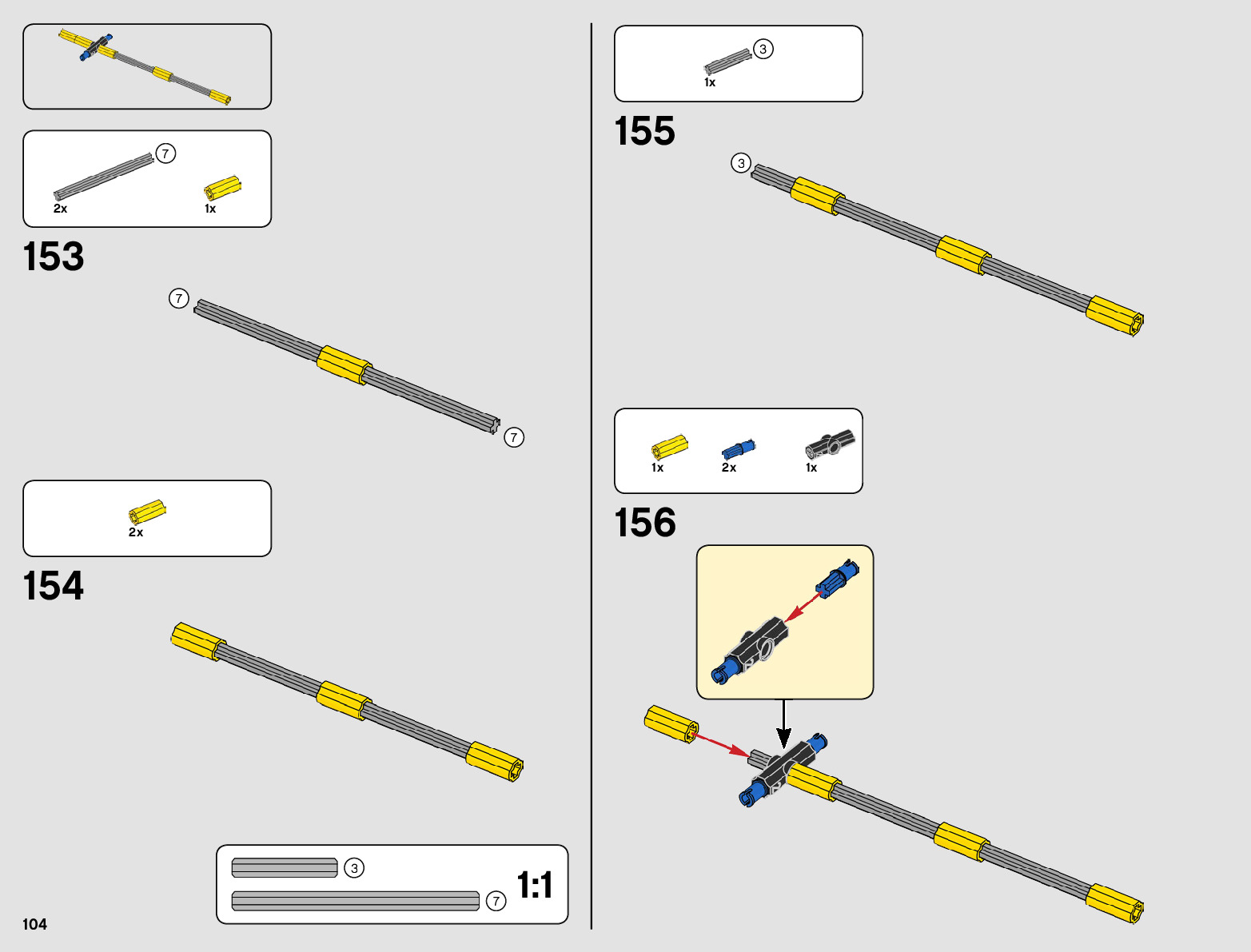 7
2x
1x

153

7
7

2x

154

3
7
1:1

104

3
1x

155

3

1x
2x
1x

156