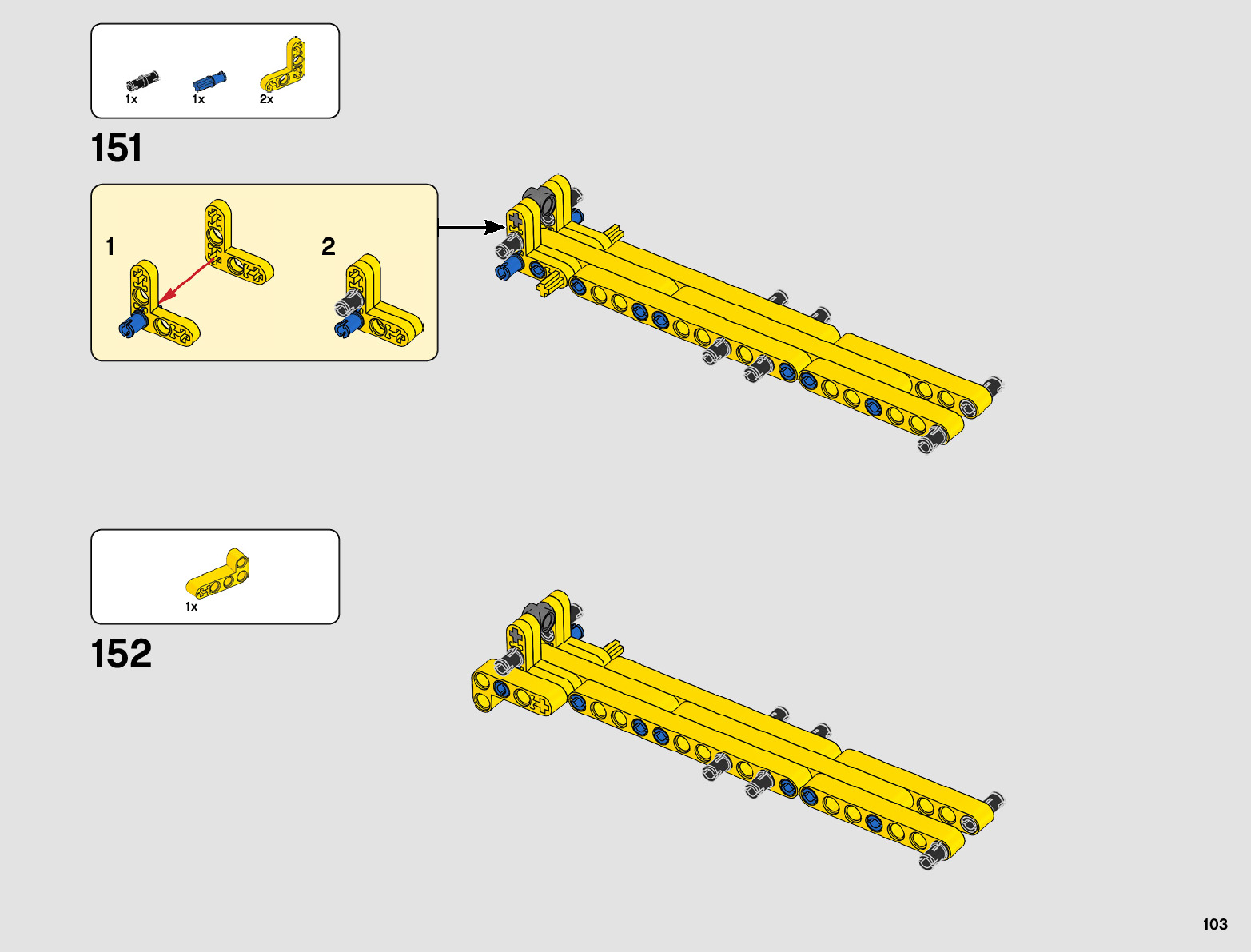 1x 1x 2x

151

1

2

1x

152

103