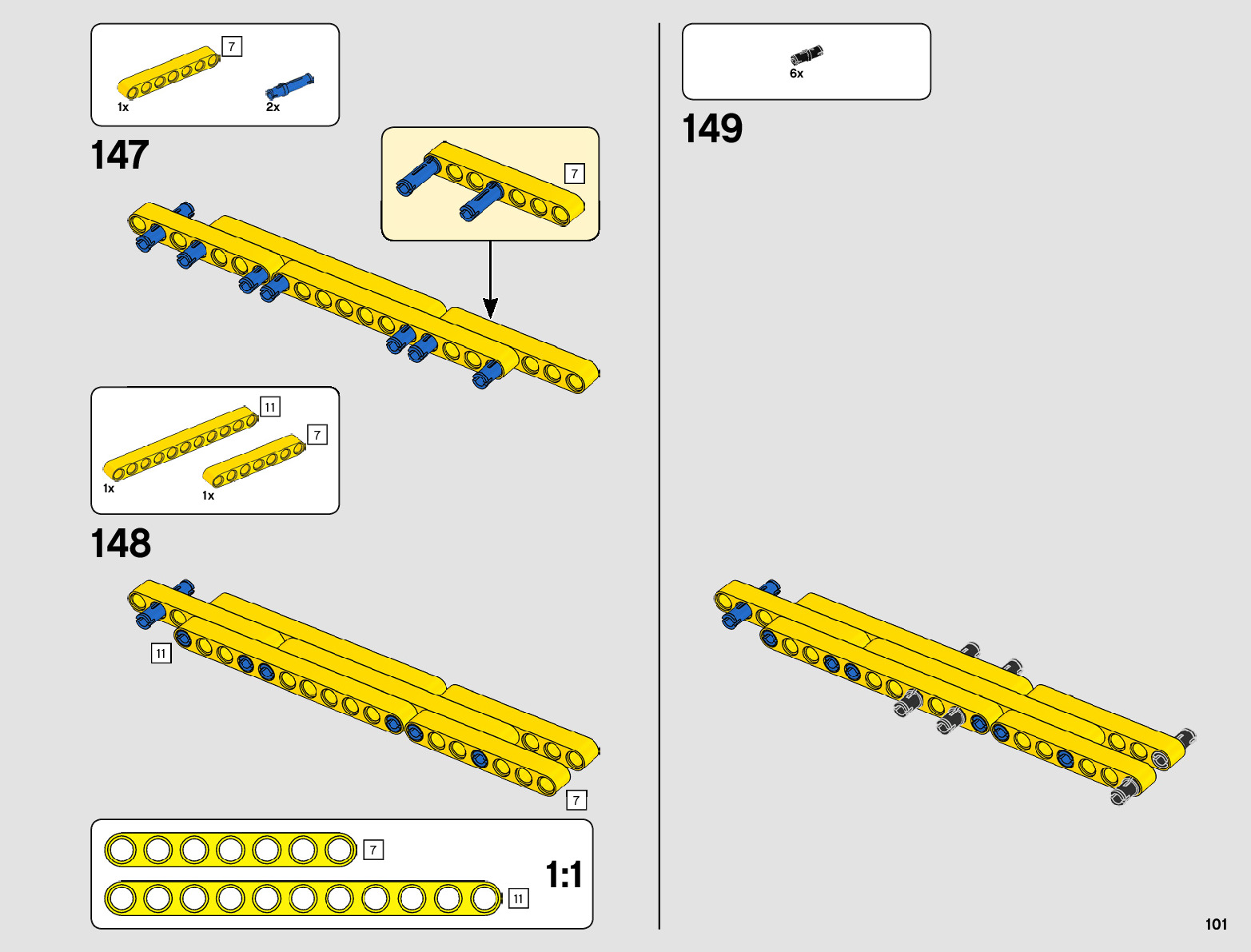 7
1x
2x

147

7

11
7
1x
1x

148

11
7

7
11
1:1

6x

149

101