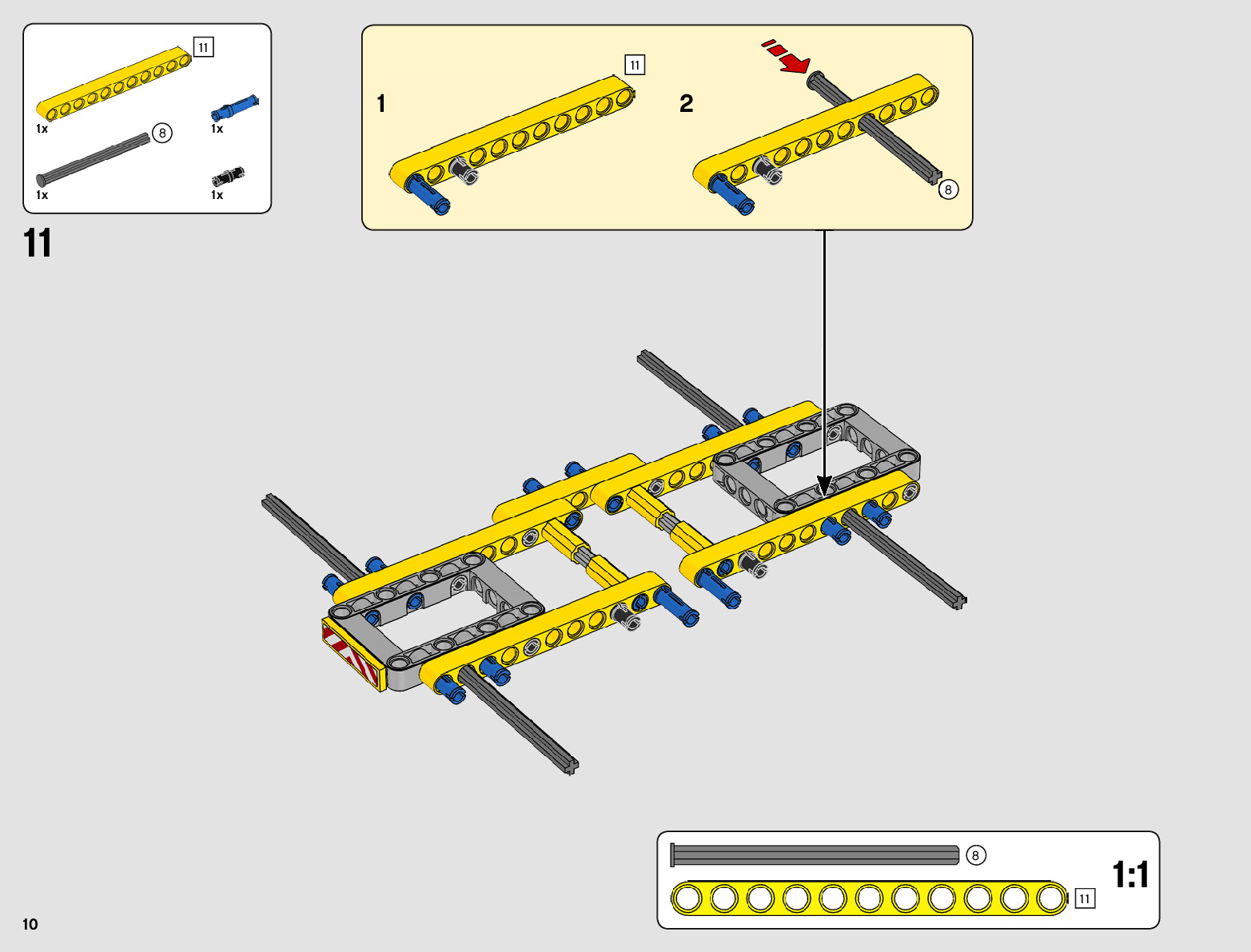 11
1x
1x
8
1x
1x

11

1
11

2
8

8
11
1:1

10