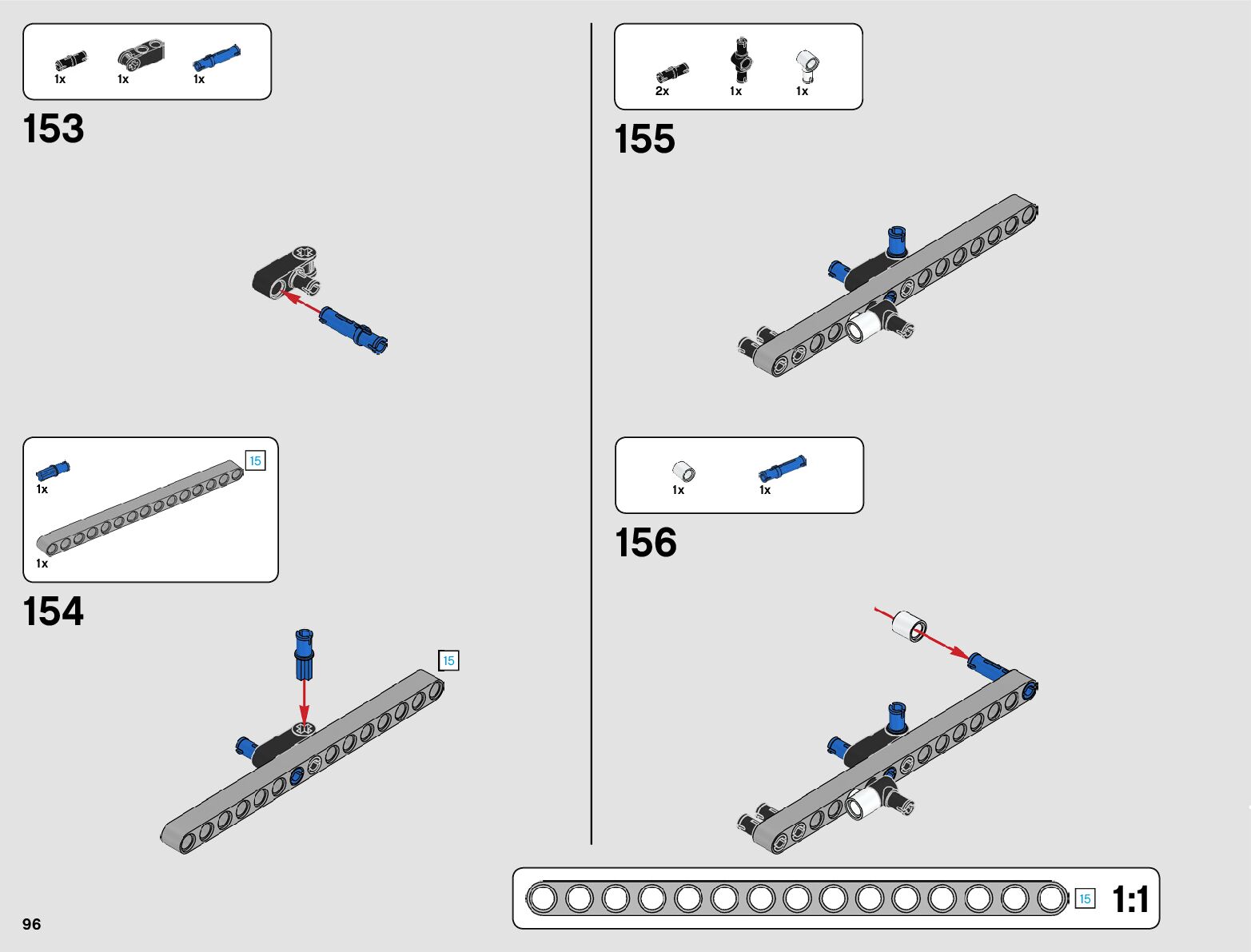 1x 1x 1x

153

1x

15

1x

154

15

2x 1x 1x

155

1x 1x

156

15

1:1

96