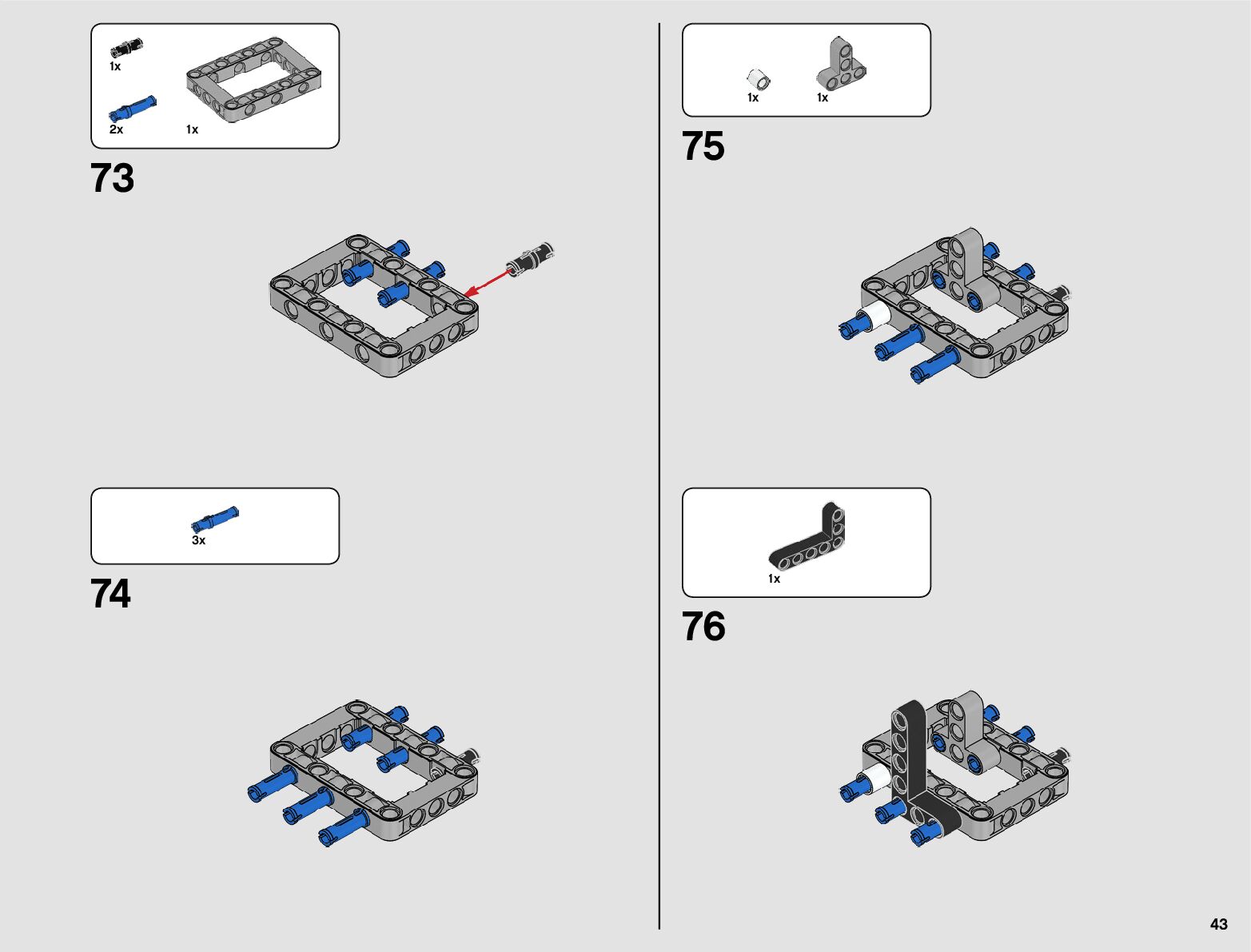 1x
2x
1x

73

3x

74

1x
1x

75

1x

76

43