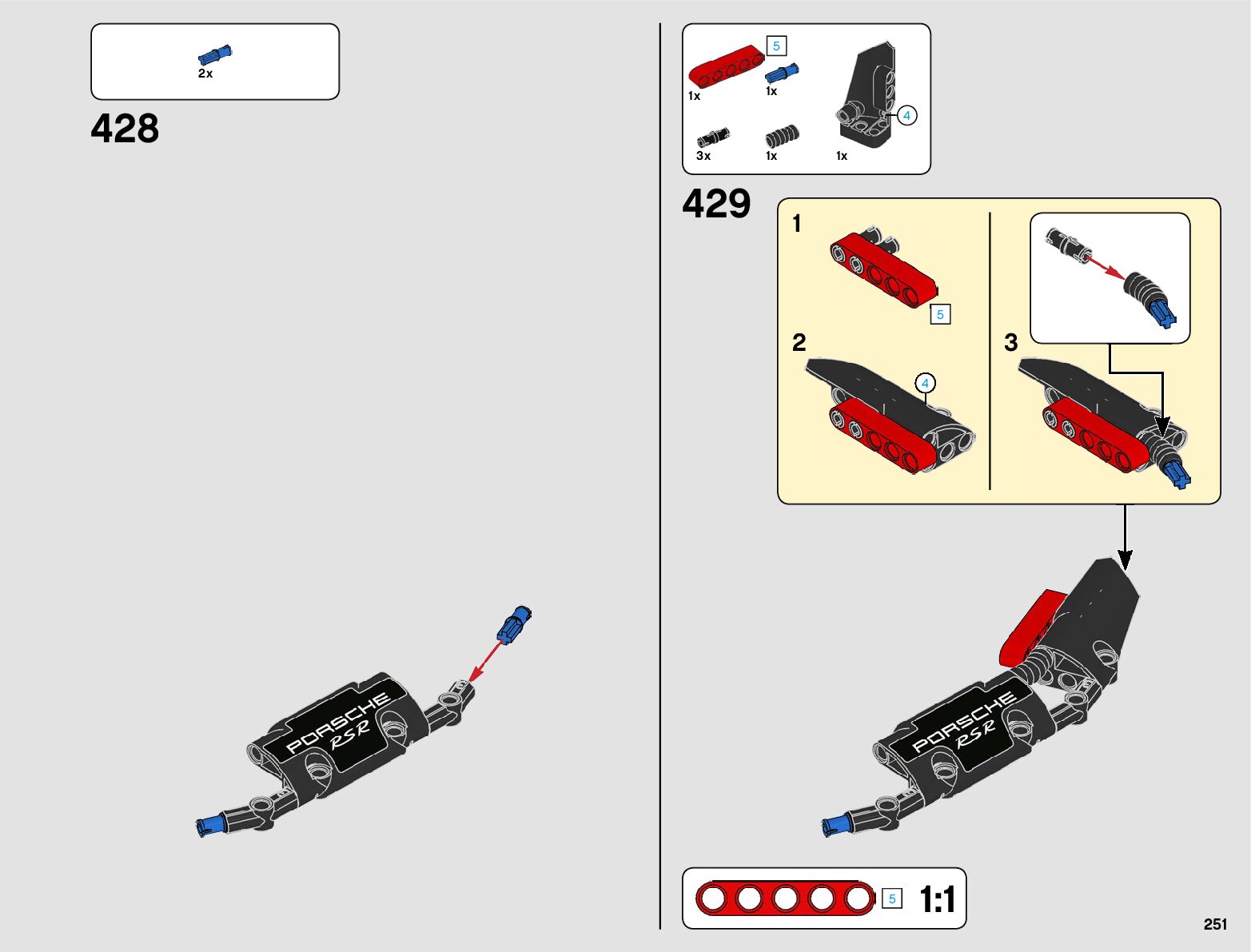 2x

428

PORSCHE RSR

5
1x
1x
4
3x
1x
1x

429

1

5

2

4

3

PORSCHE RSR

5 1:1

251