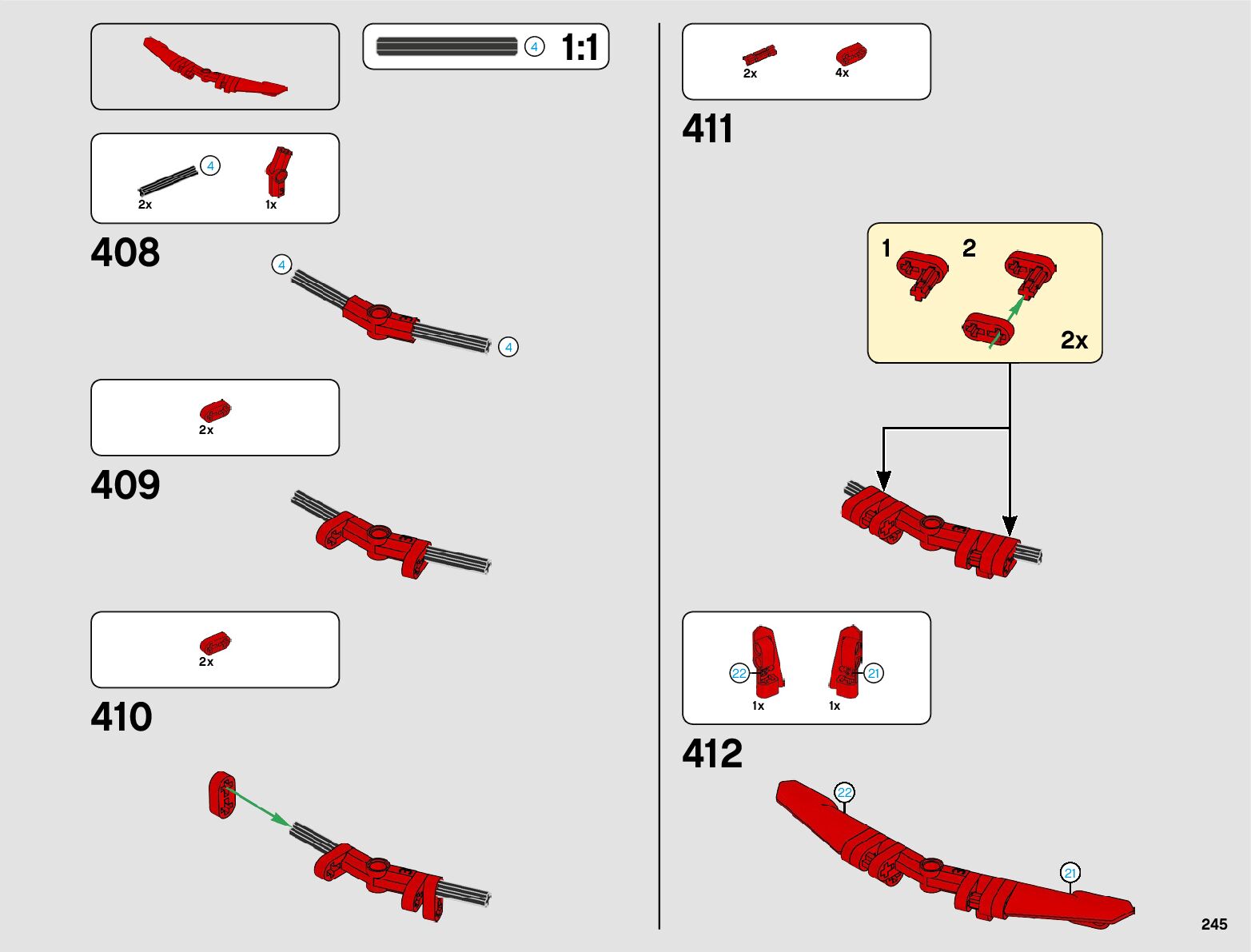 4 1:1

4
2x
1x

408

4

4

2x

409

2x

410

2x
4x

411

1
2
2x

22
21
1x
1x

412

22

21

245