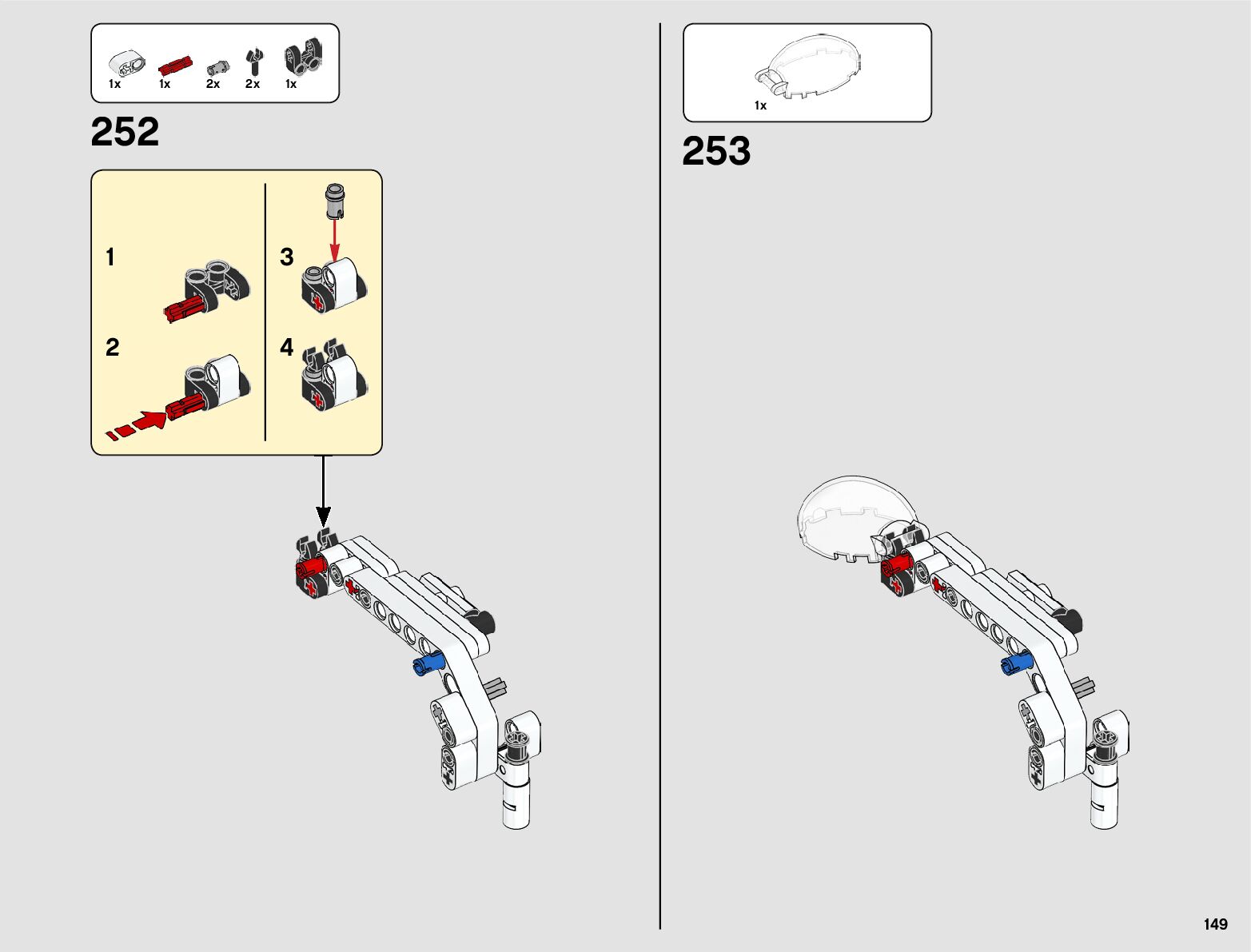 1x 1x 2x 2x 1x

252

1

2

3

4

1x

253

149