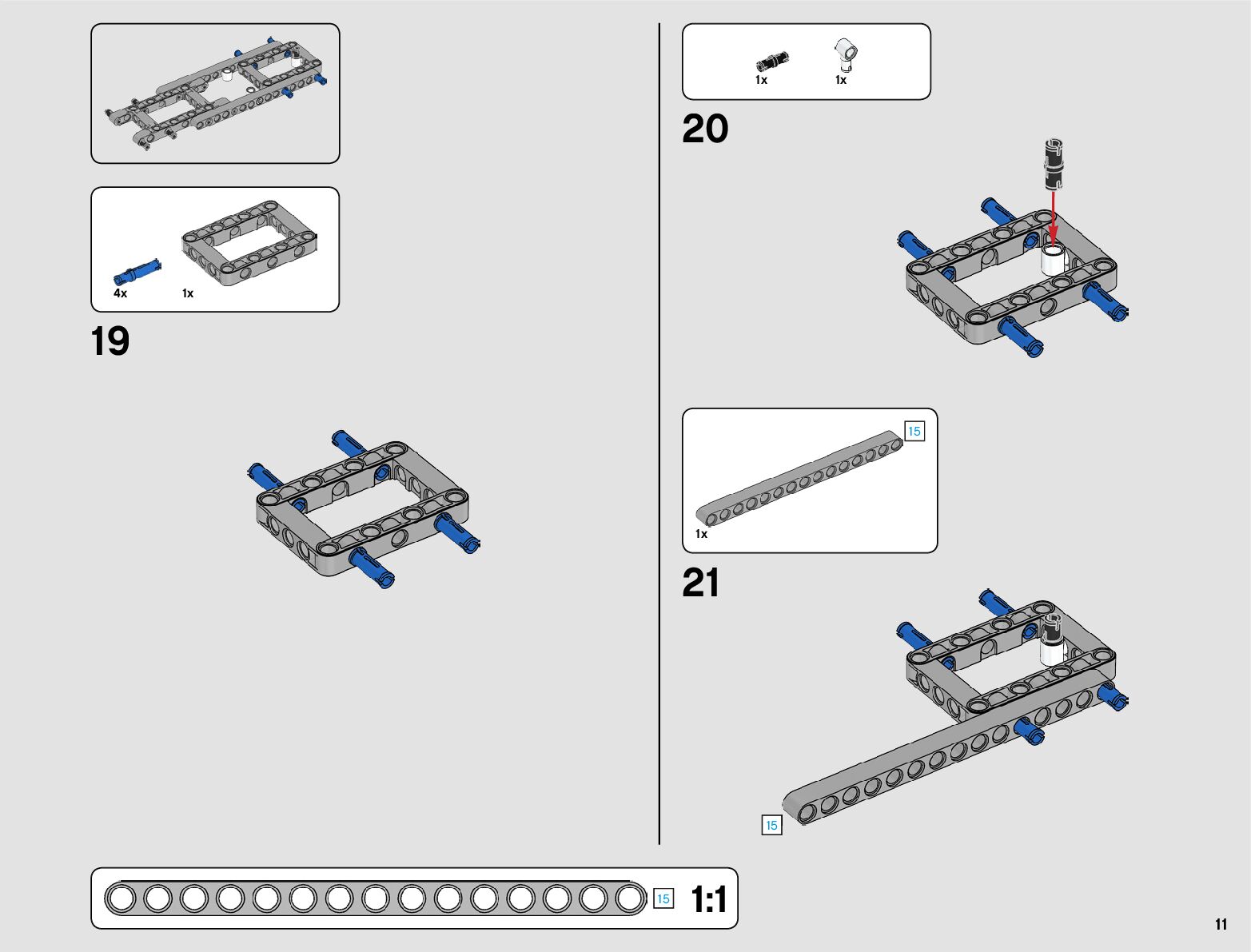 4x
1x
19

1x
1x
20

15
1x
21
15

15
1:1

11