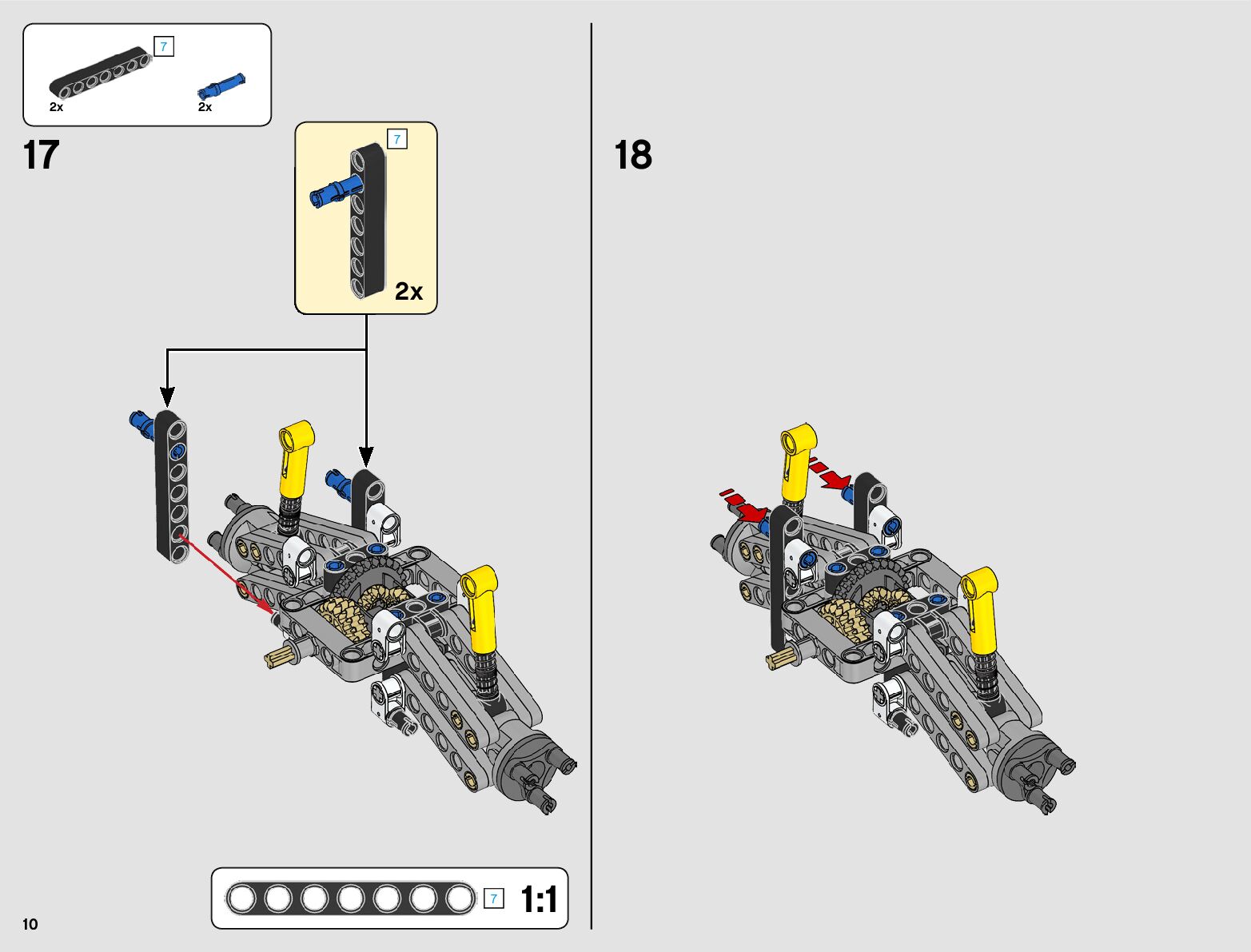 7
2x
2x

17

7
2x

7
1:1

10

18