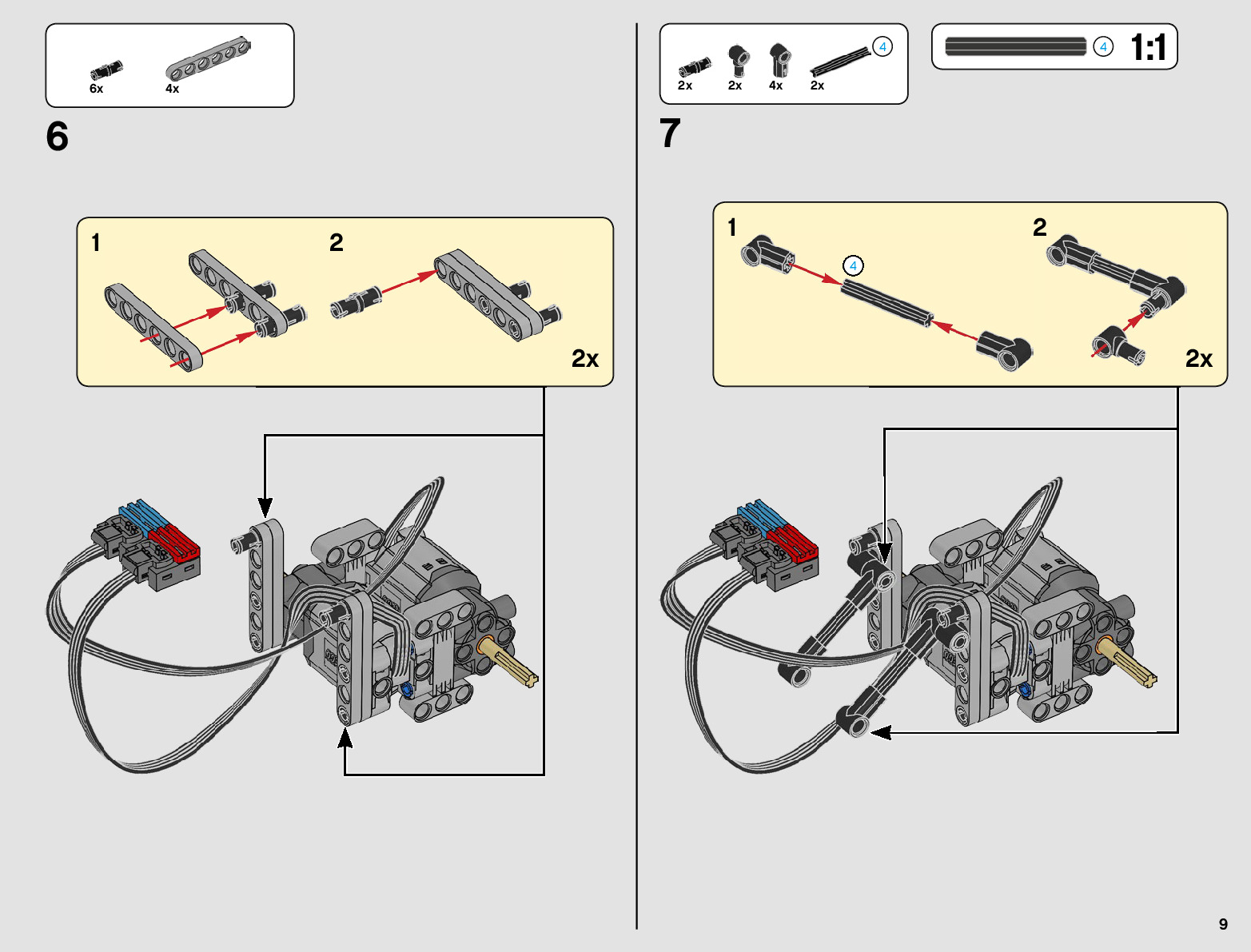 6x
4x

6

1
2
2x

2x
2x
4x
2x
4

4
1:1

7

1
4
2
2x

9