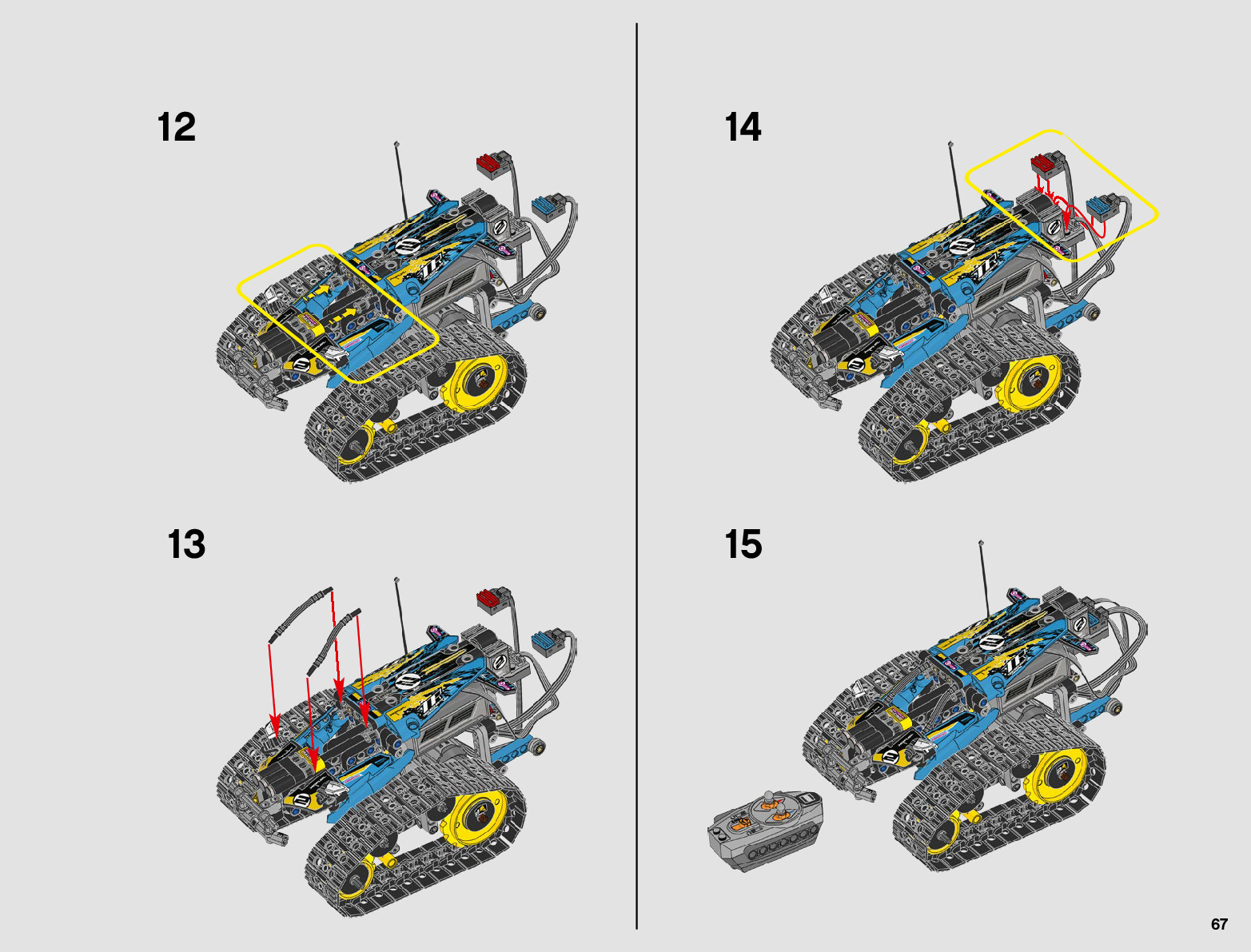 12

13

14

15

67