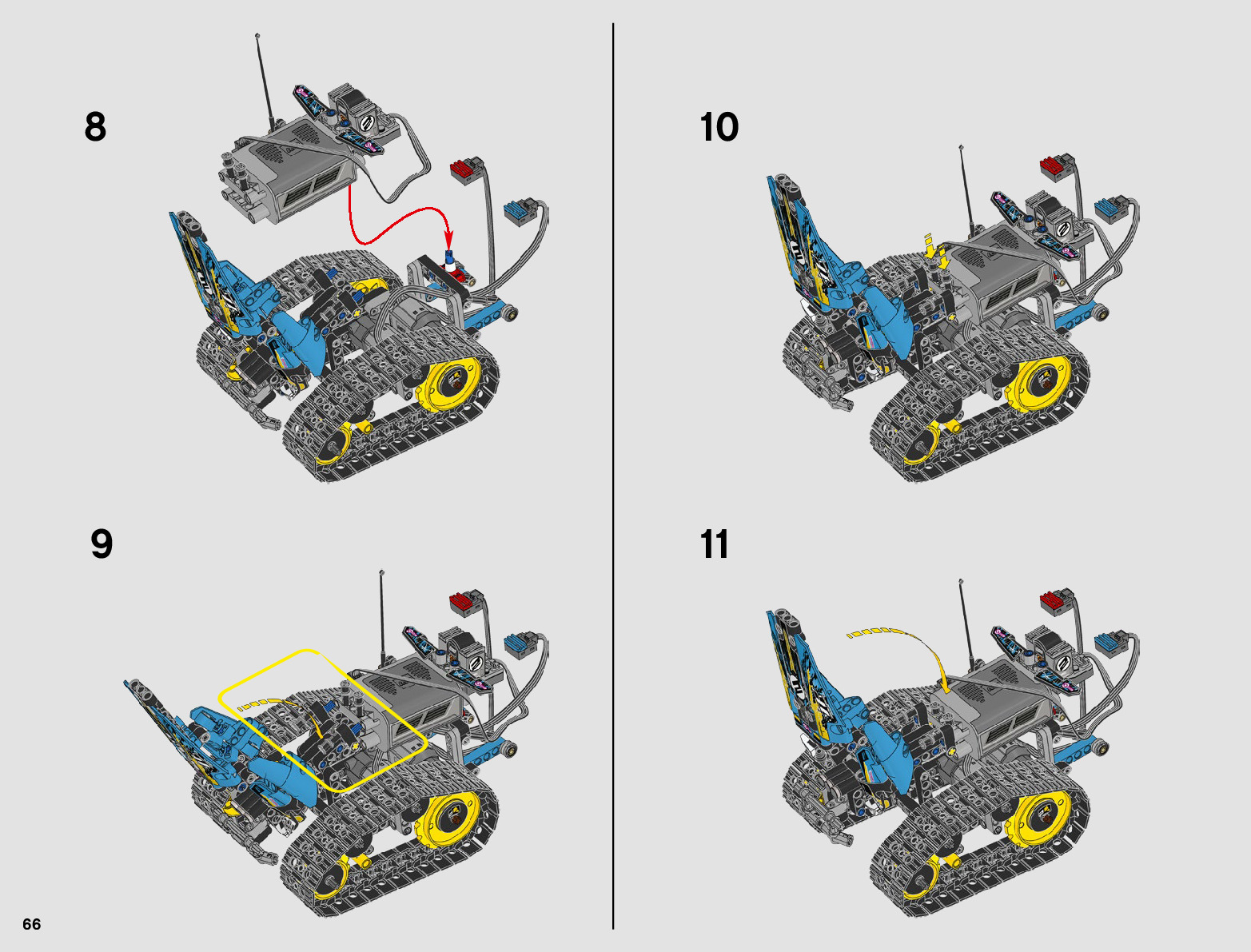 8

9

10

11

66