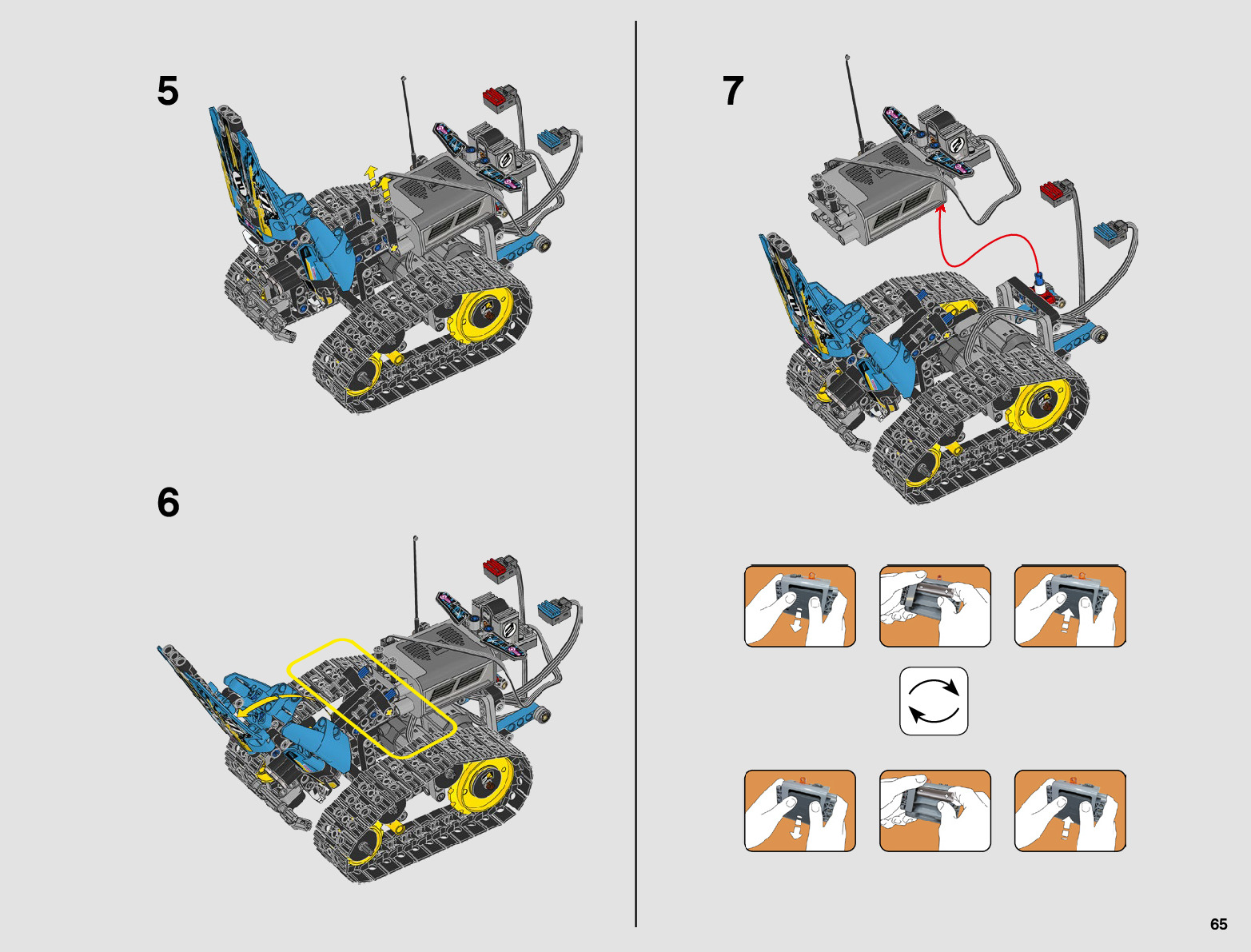 5

6

7

65