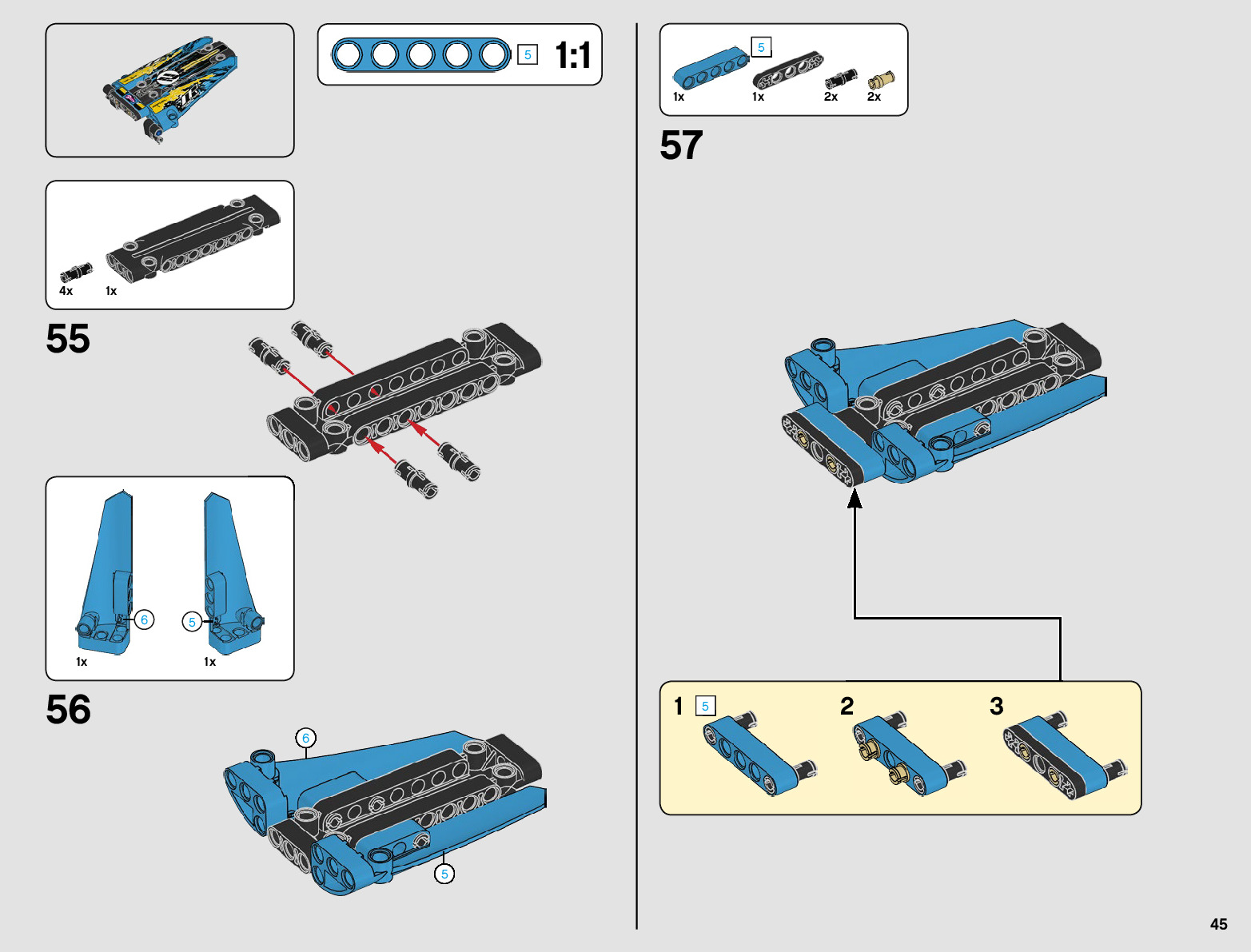 5 1:1

4x 1x

55

6 5
1x 1x

56

6
5

5
1x 1x 2x 2x

57

1 5 2 3

45