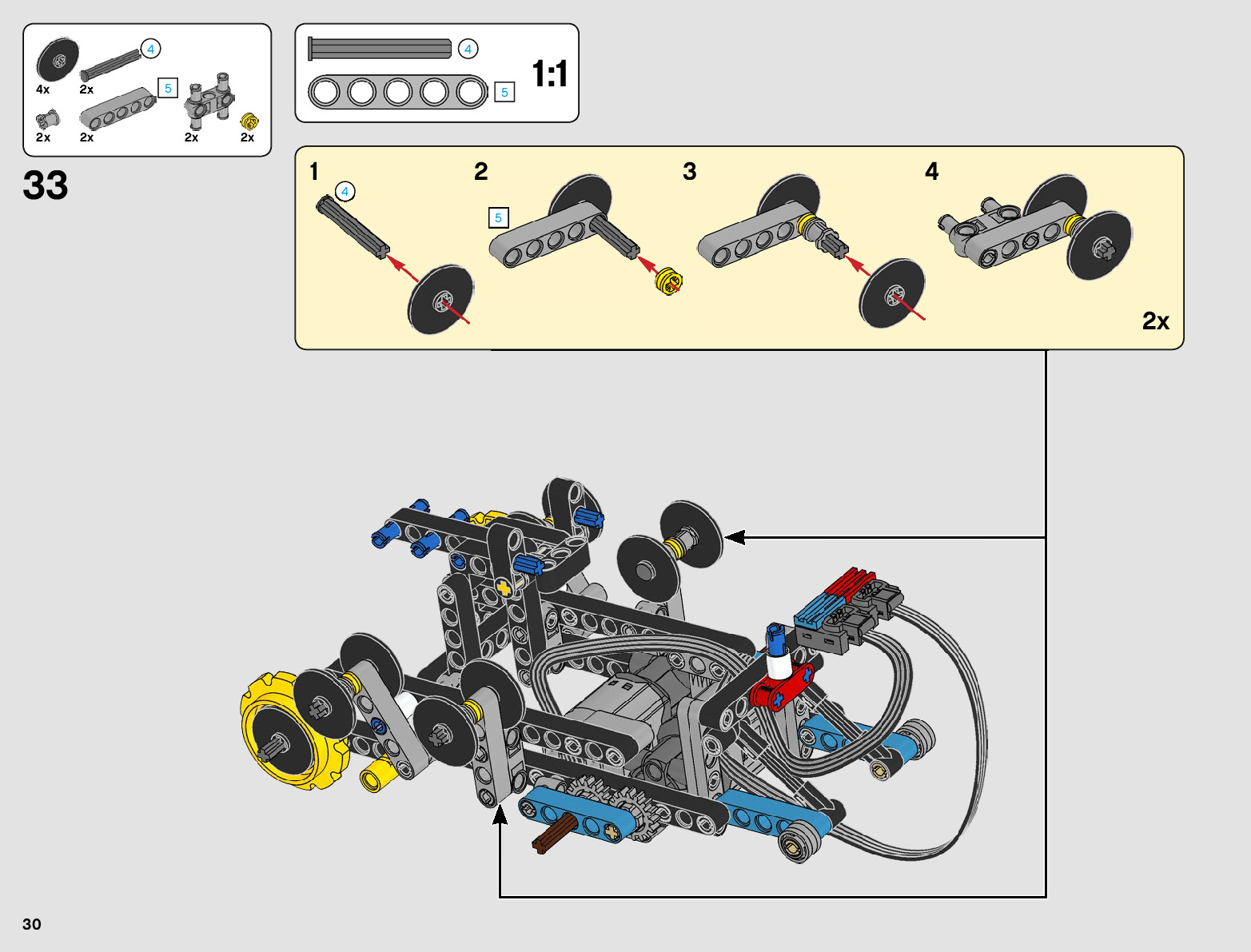 4x
4
2x
5
2x
2x
2x
2x

4
5
1:1

33

1
4
2
5
3
4
2x

30