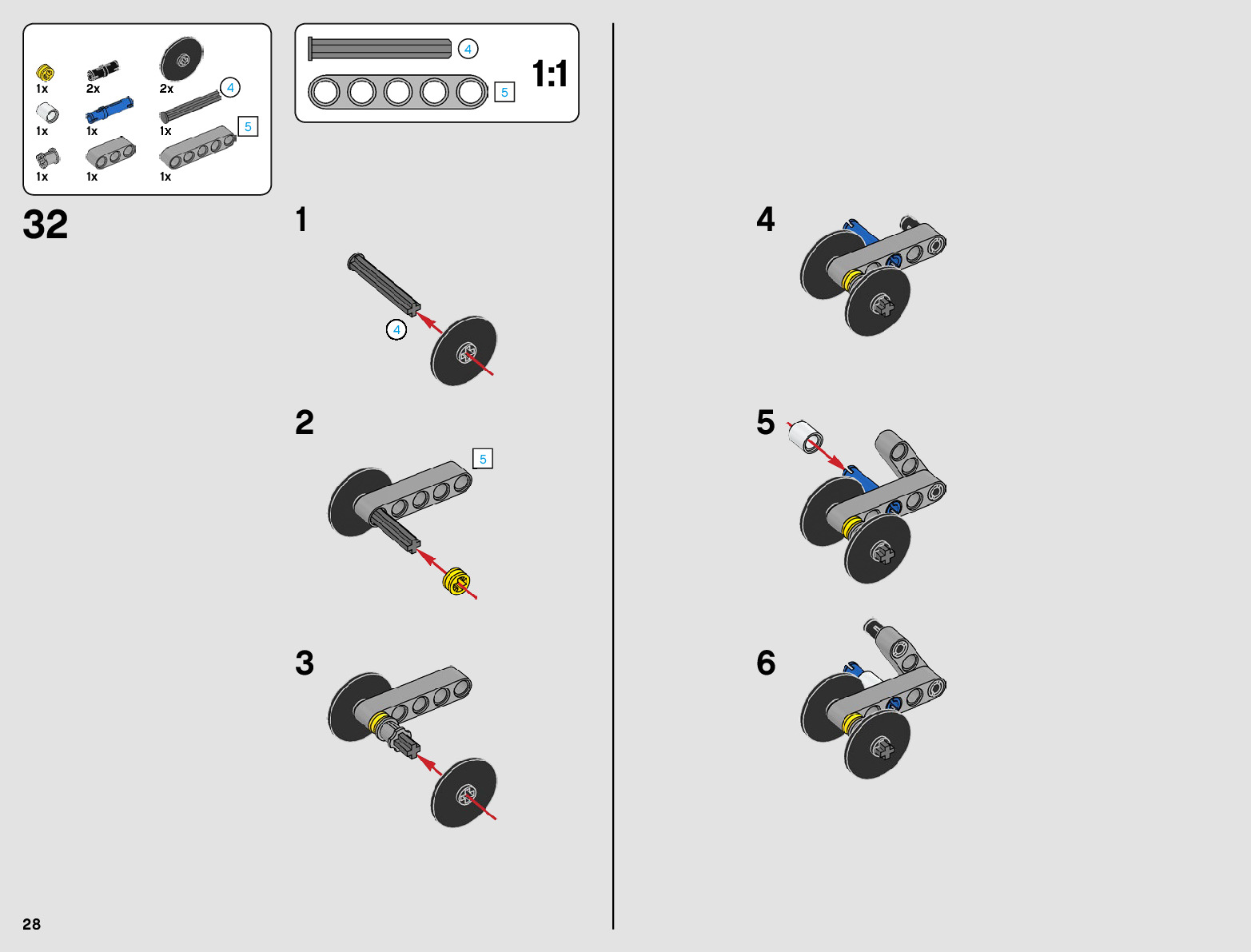 1x
2x
2x
4
1x
1x
1x
5
1x
1x
1x

4
5
1:1

32

1
4

2
5

3

4

5

6

28