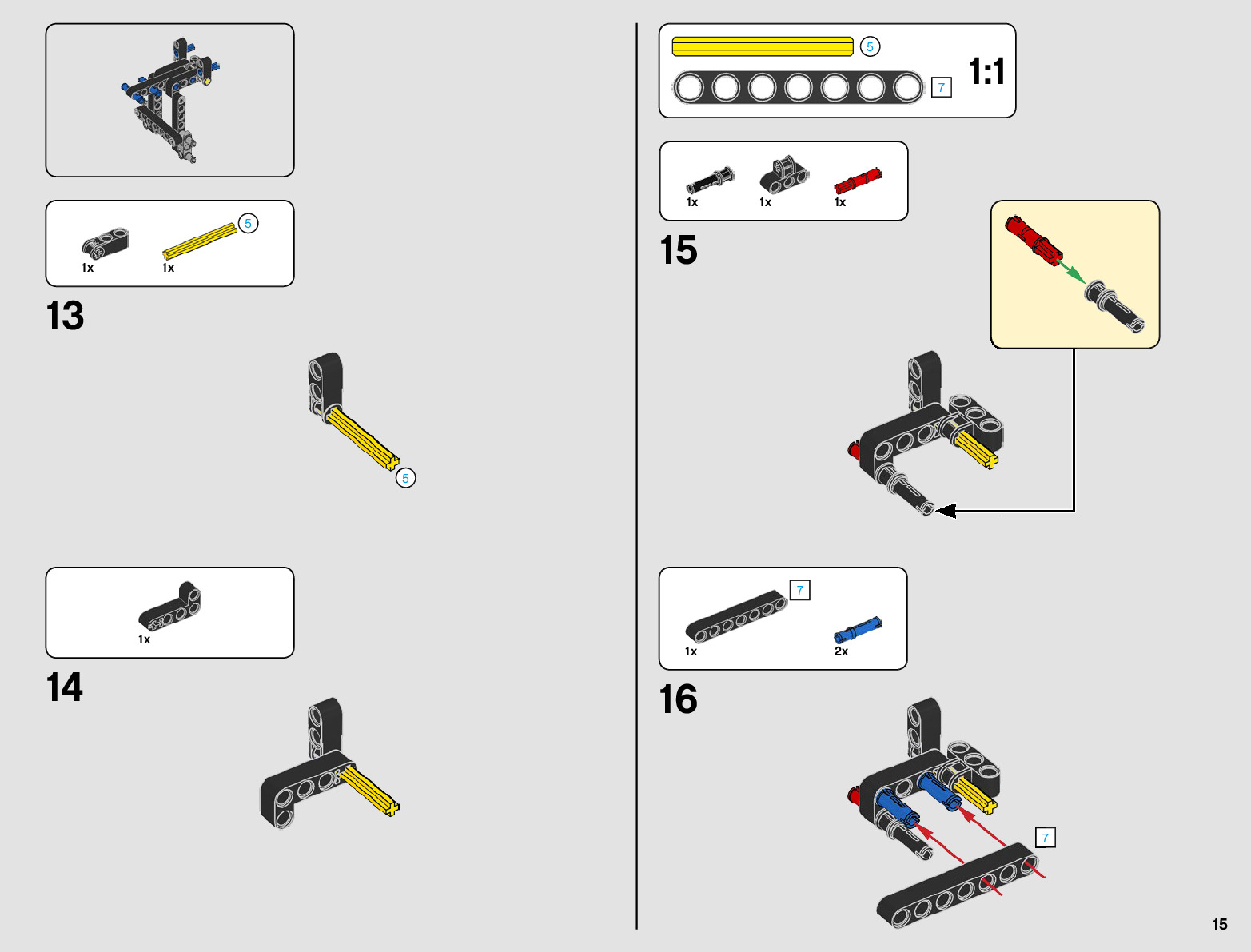 1x 1x 5

13

5

1x

14

5

7

1:1

1x 1x 1x

15

7

1x 2x

16

7

15