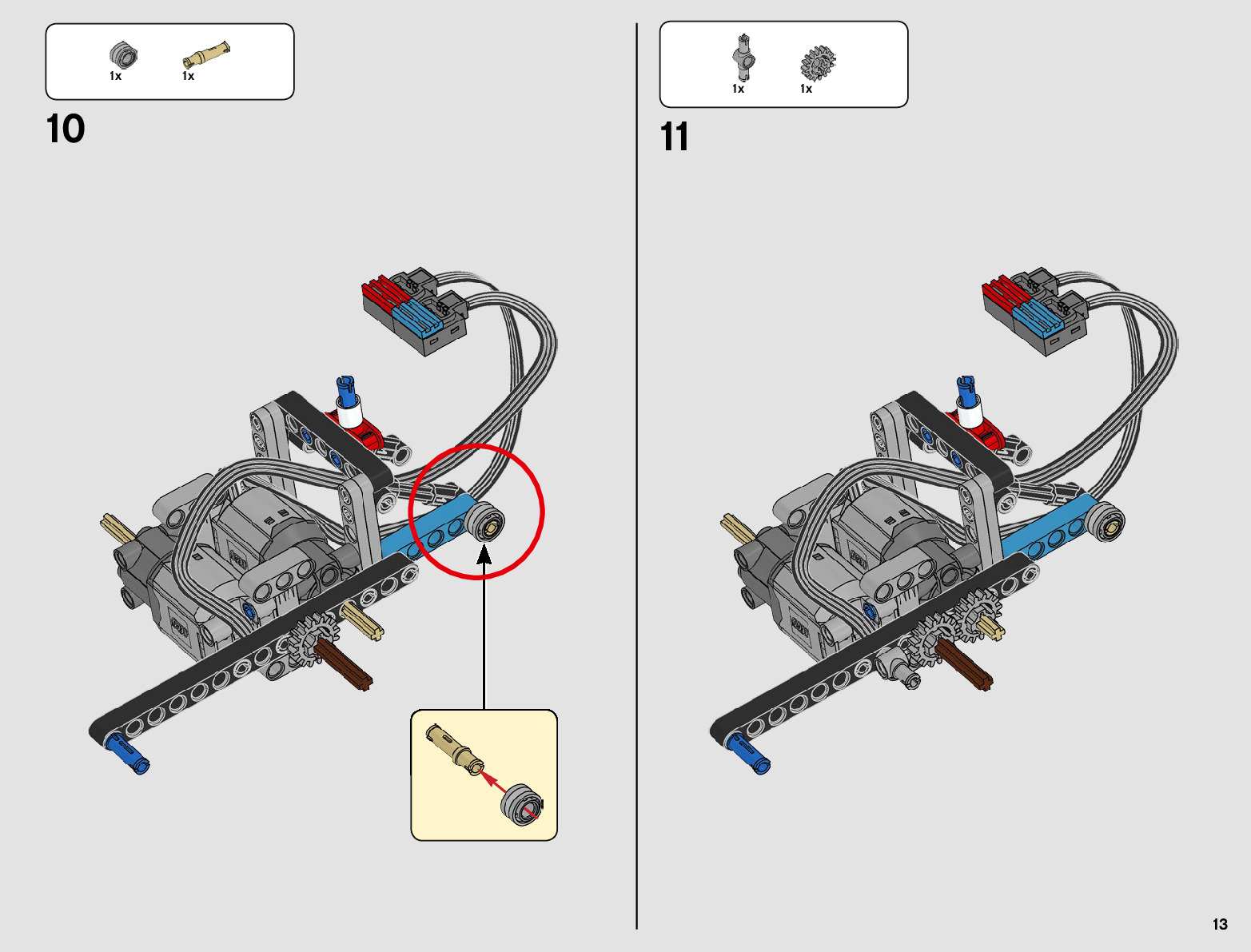 1x 1x

10

1x 1x

11

13