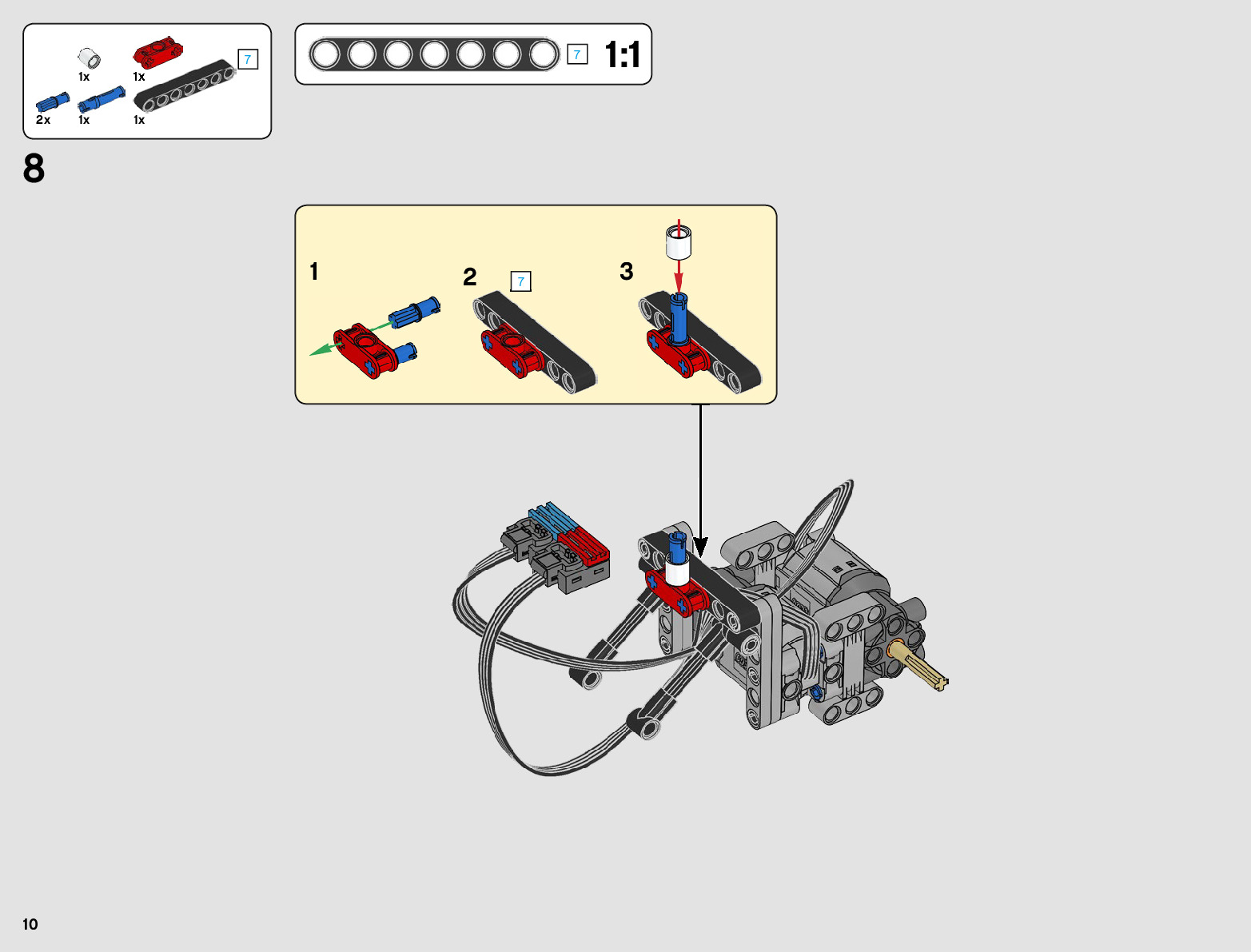 1x
1x
7
2x
1x
1x

7 1:1

8

1
2 7
3

10