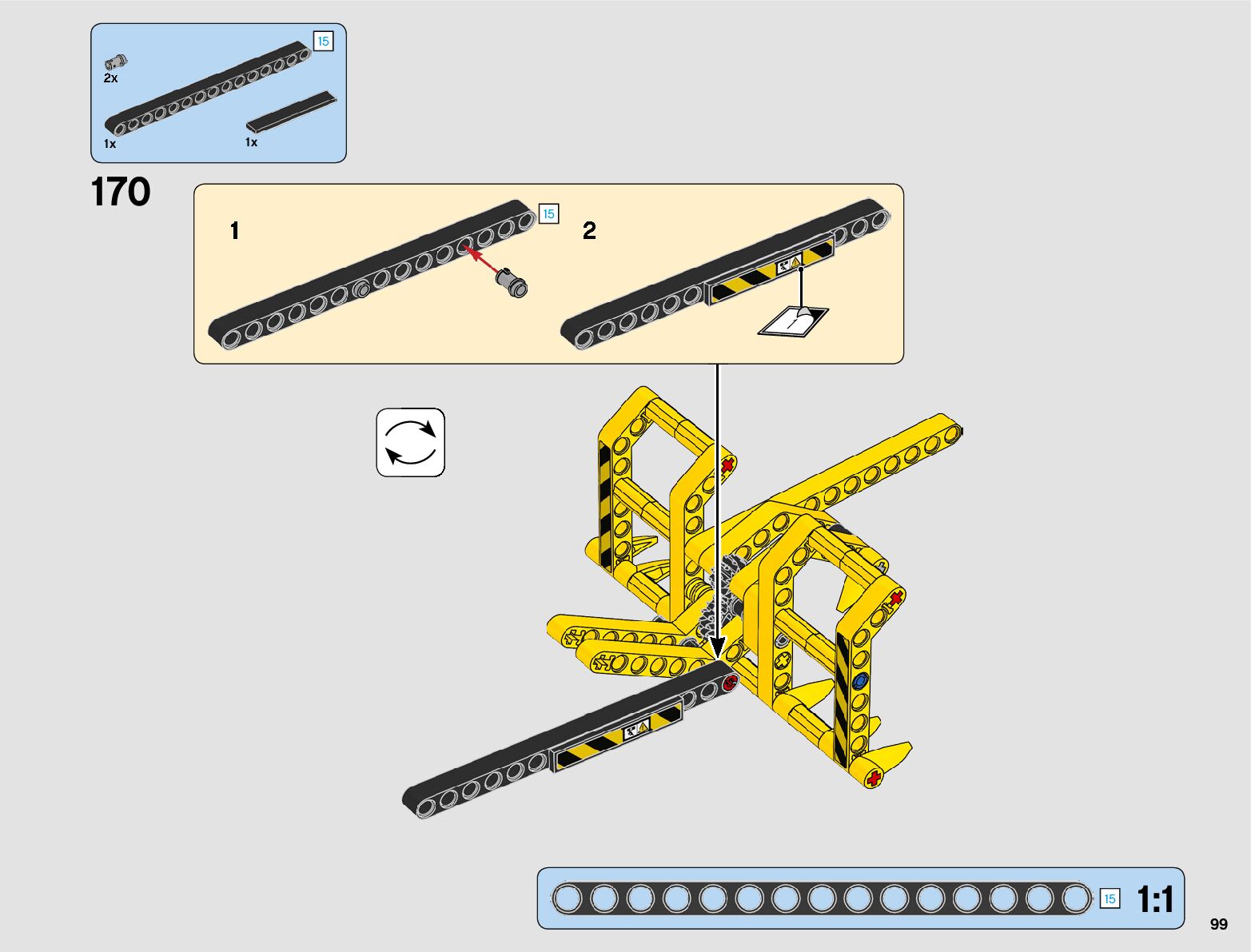 15
2x
1x
1x
170
1
15
2
15
1:1
99