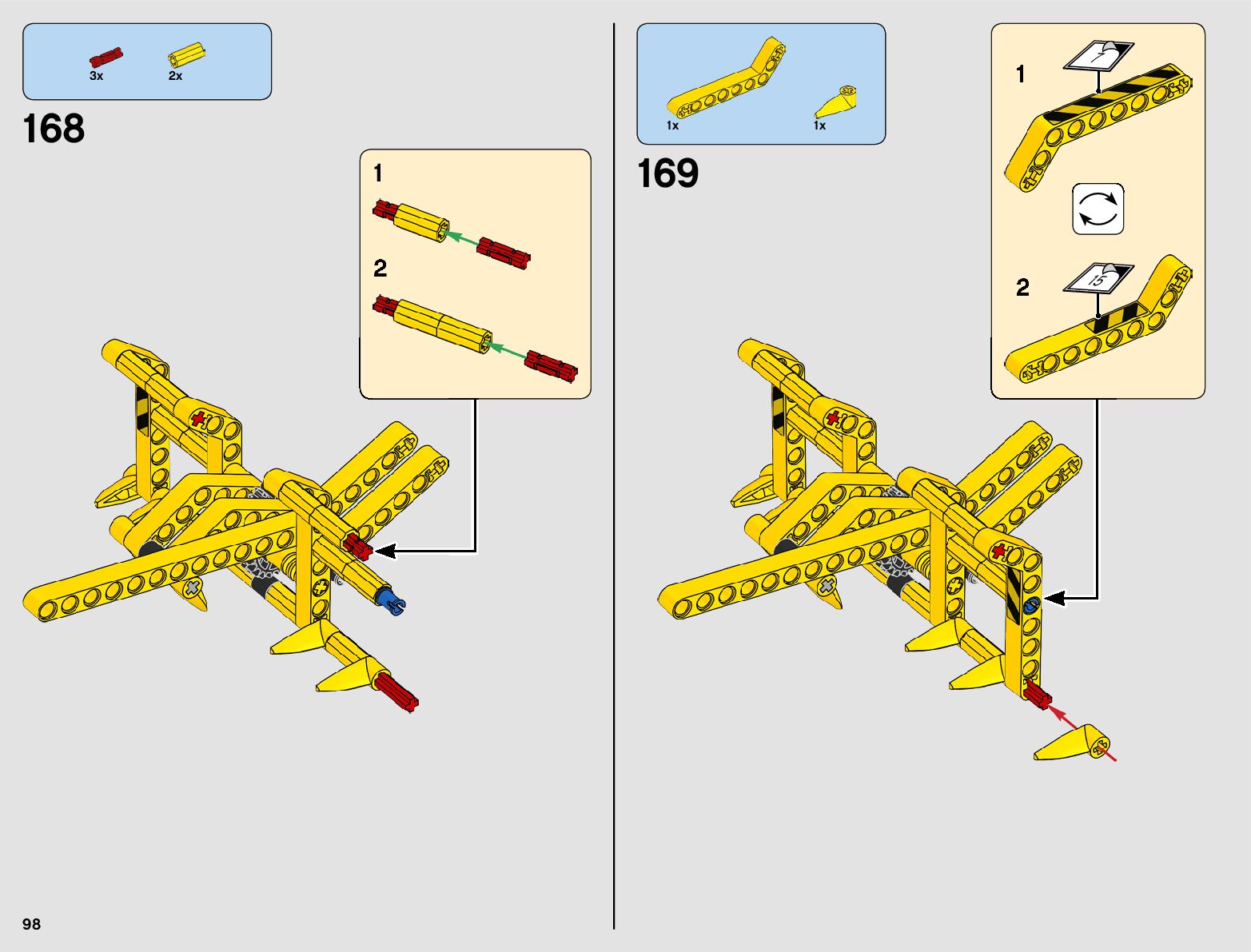 3x 2x

168

1

2

1x 1x

169

1

7

2

15

98