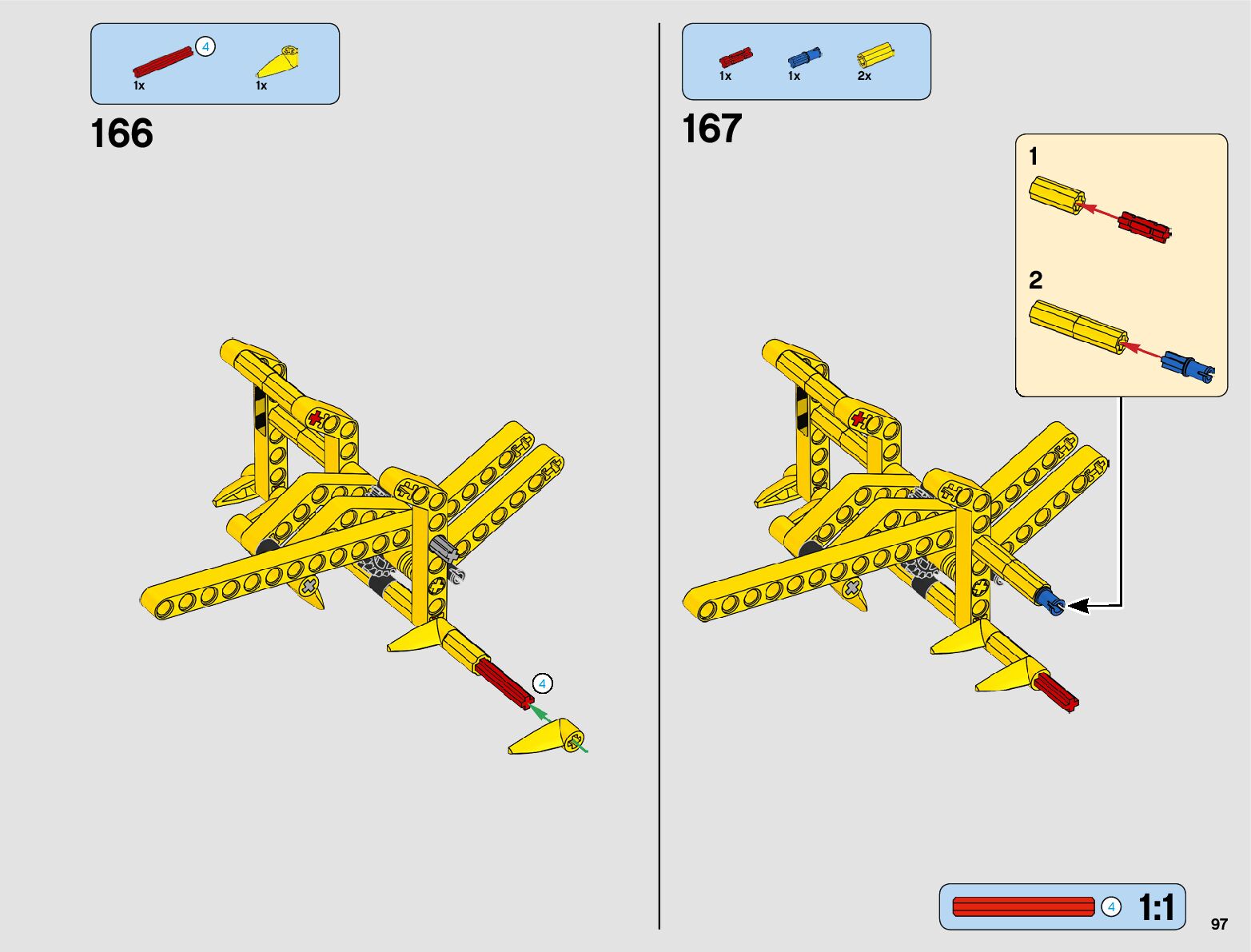 4
1x
1x

166

4

1x
1x
2x

167

1

2

4
1:1

97