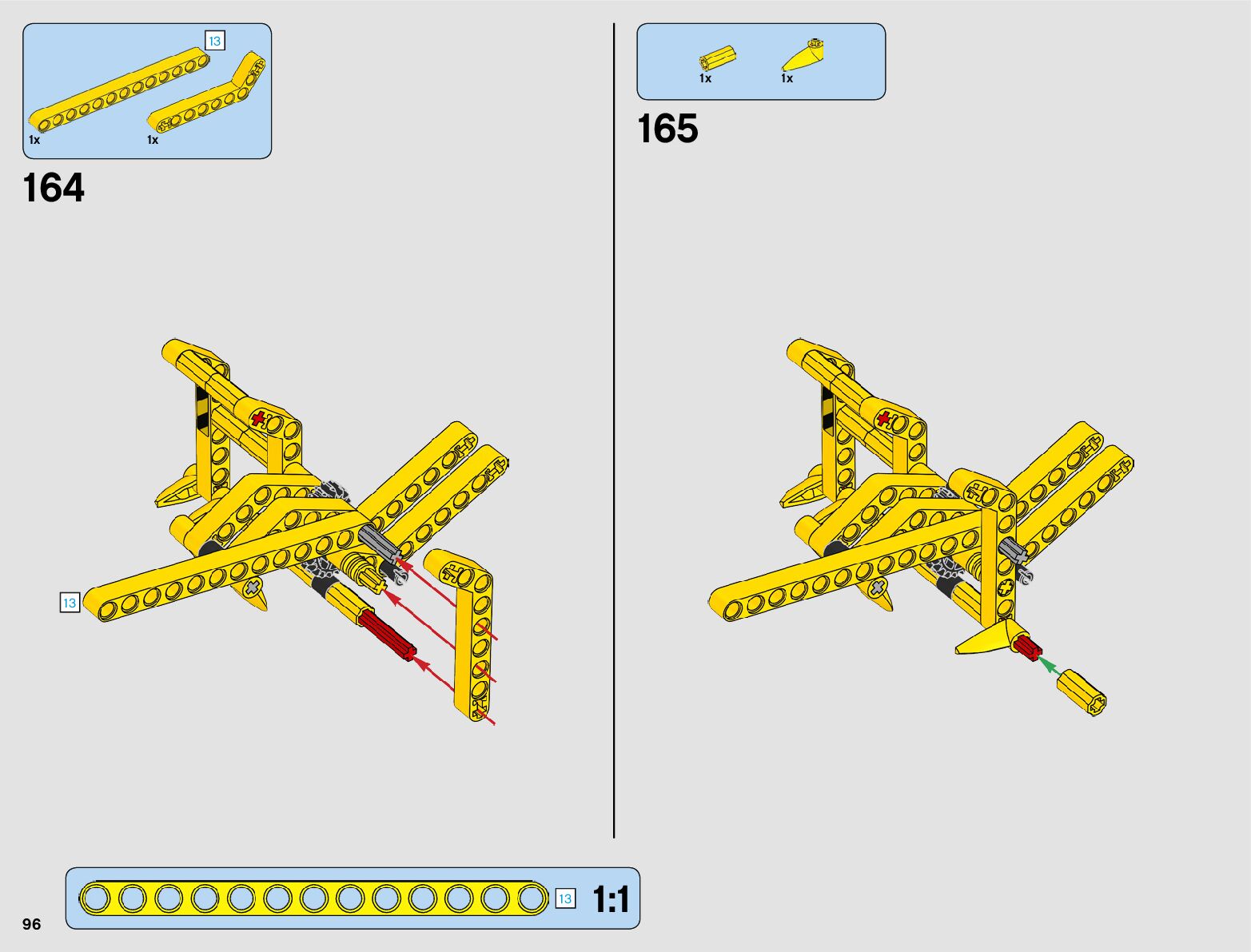 13
1x
1x

164

13

1x
1x

165

13
1:1

96