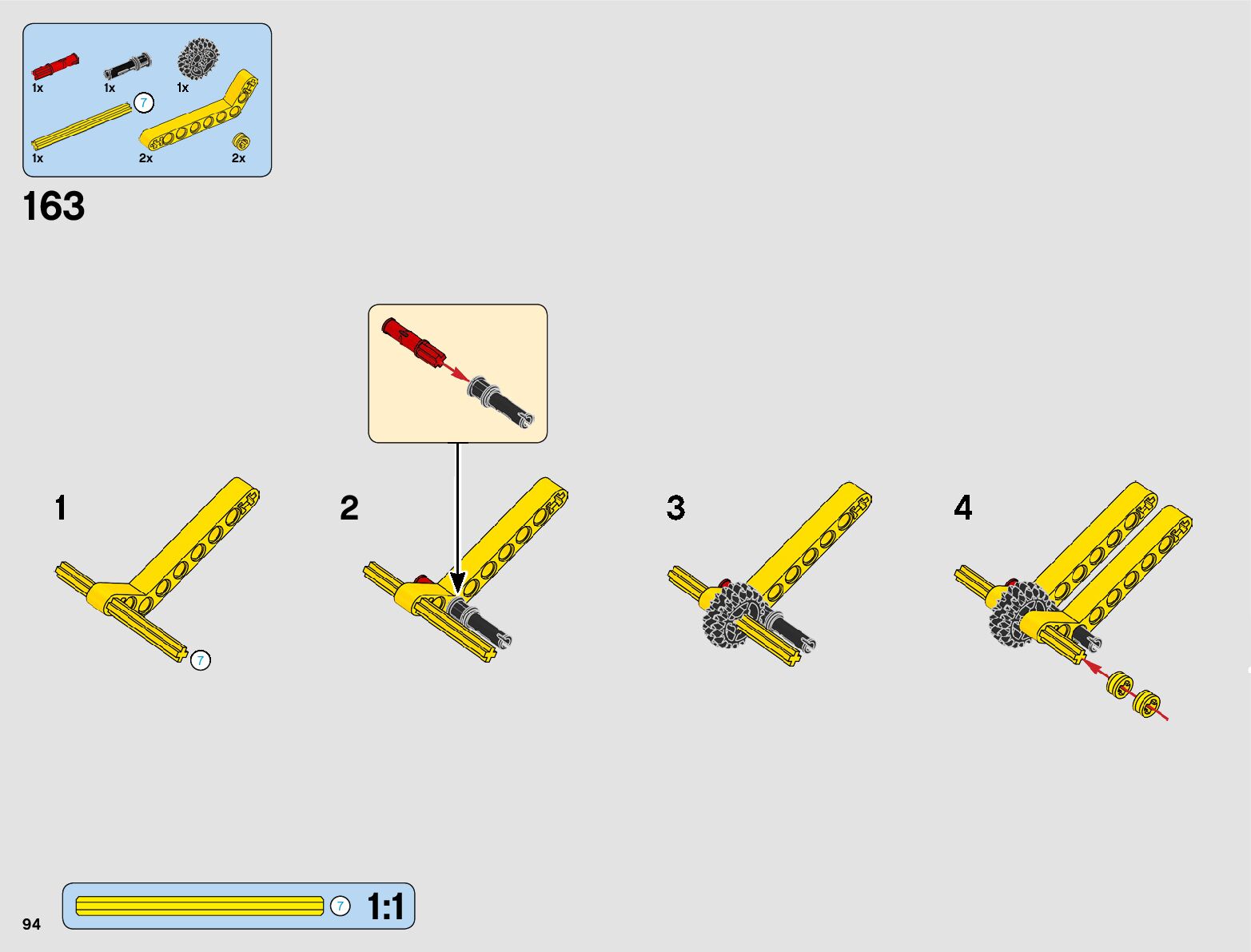 1x 1x 1x
7
1x 2x 2x

163

1
7

2

3

4

94
7 1:1