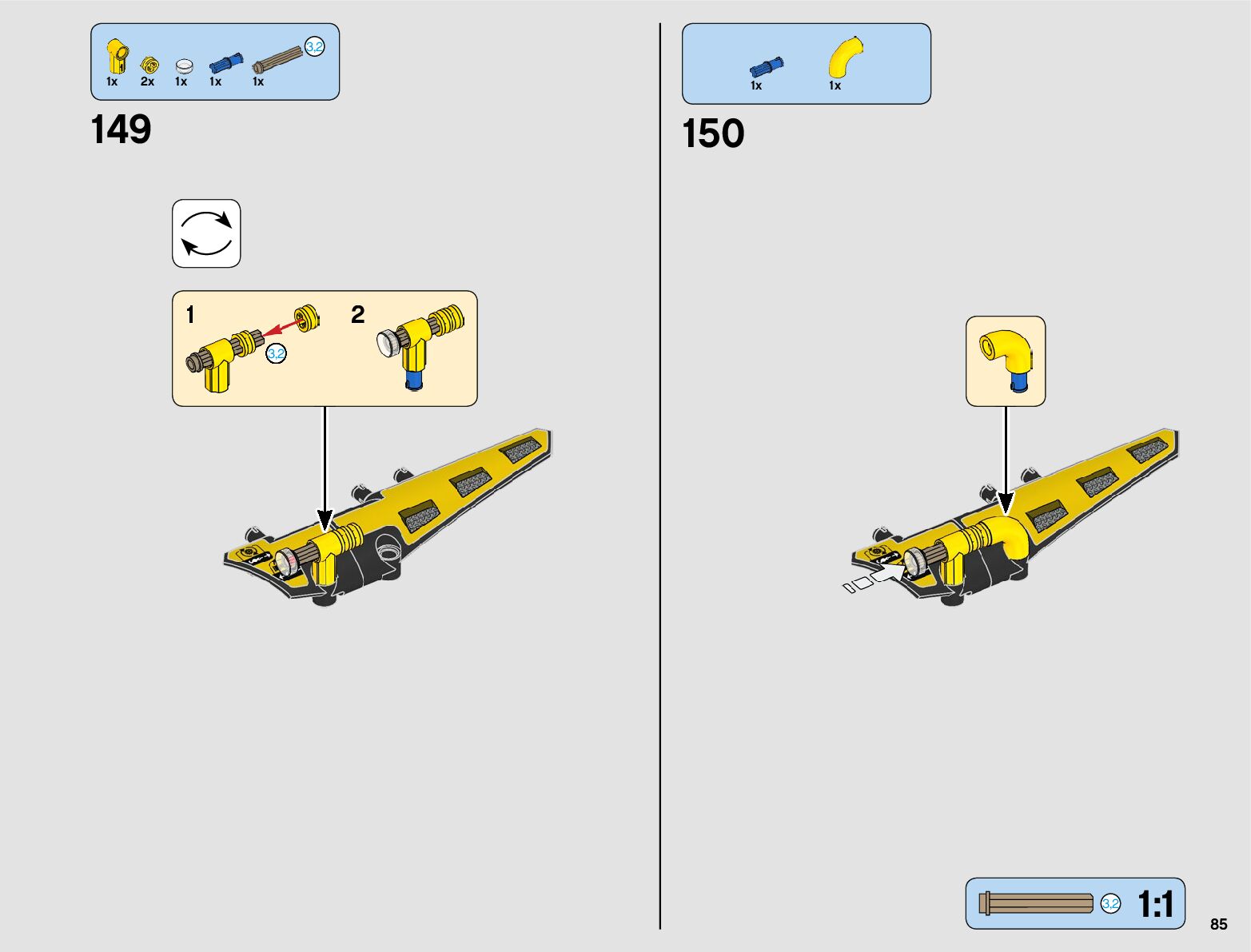 1x 2x 1x 1x 1x 3,2

149

1 3,2 2

1x 1x

150

3,2 1:1

85