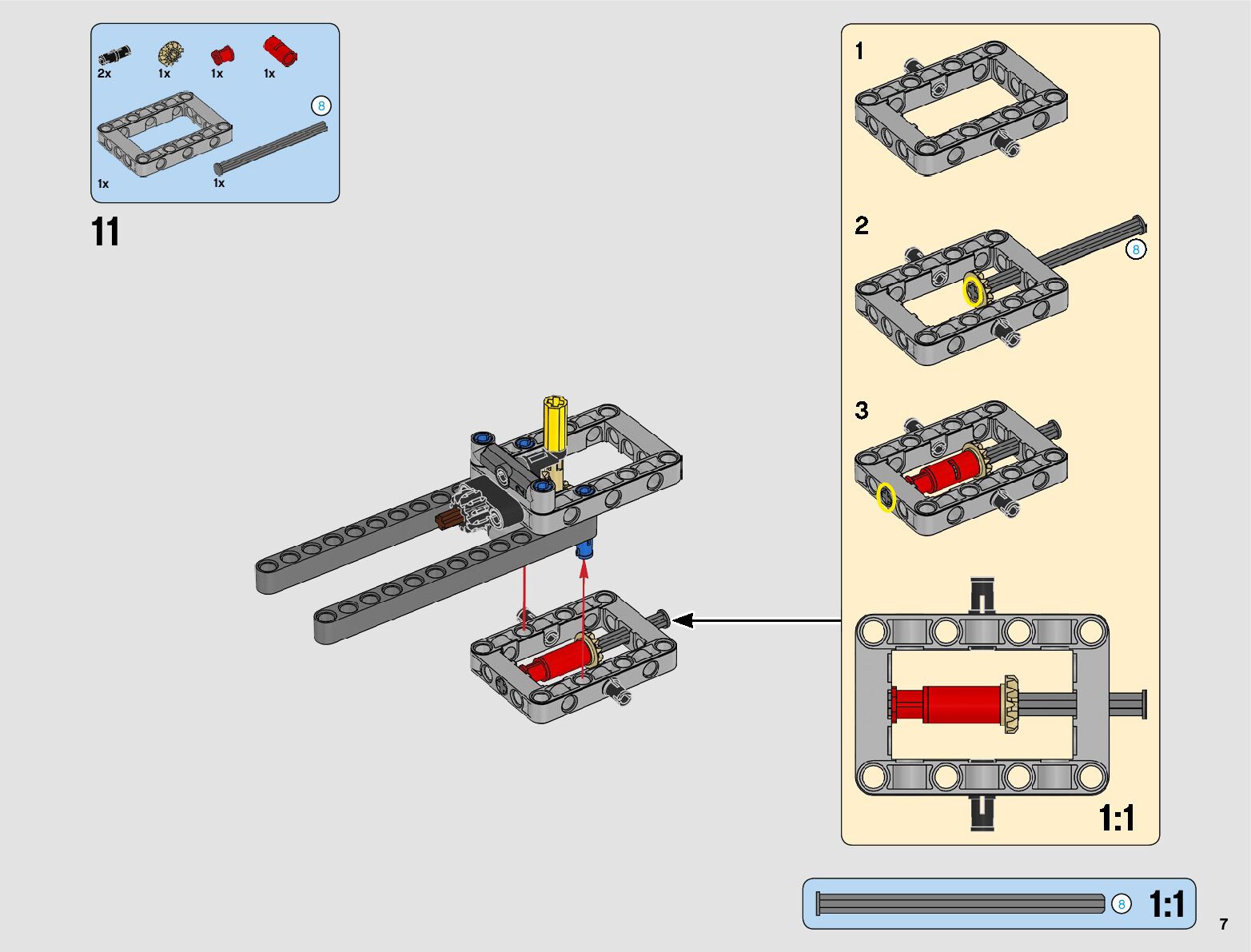 2x
1x
1x
1x
8
1x
1x

11

1

2
8

3

1:1

8 1:1

7