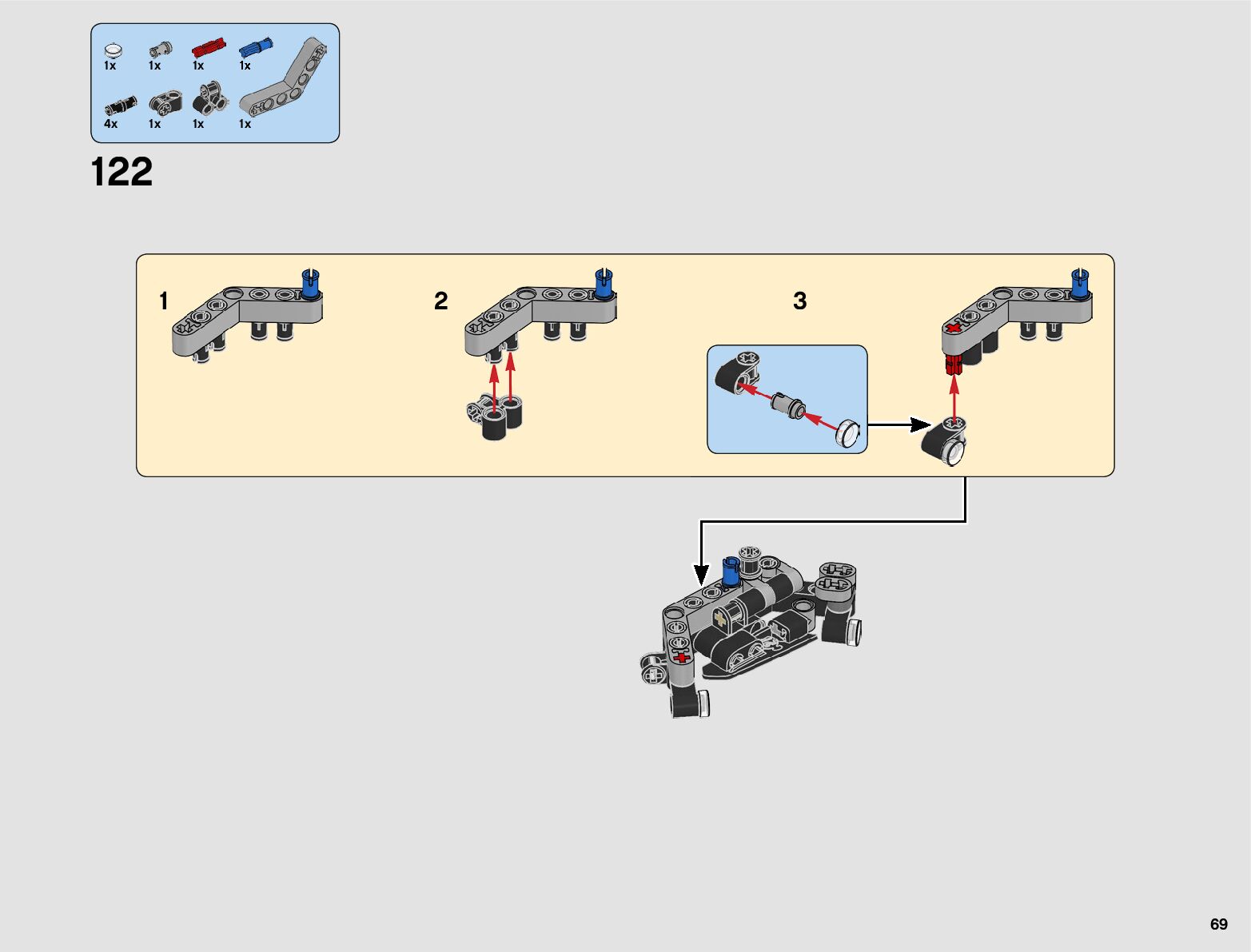 1x 1x 1x 1x

4x 1x 1x 1x

122

1

2

3

69