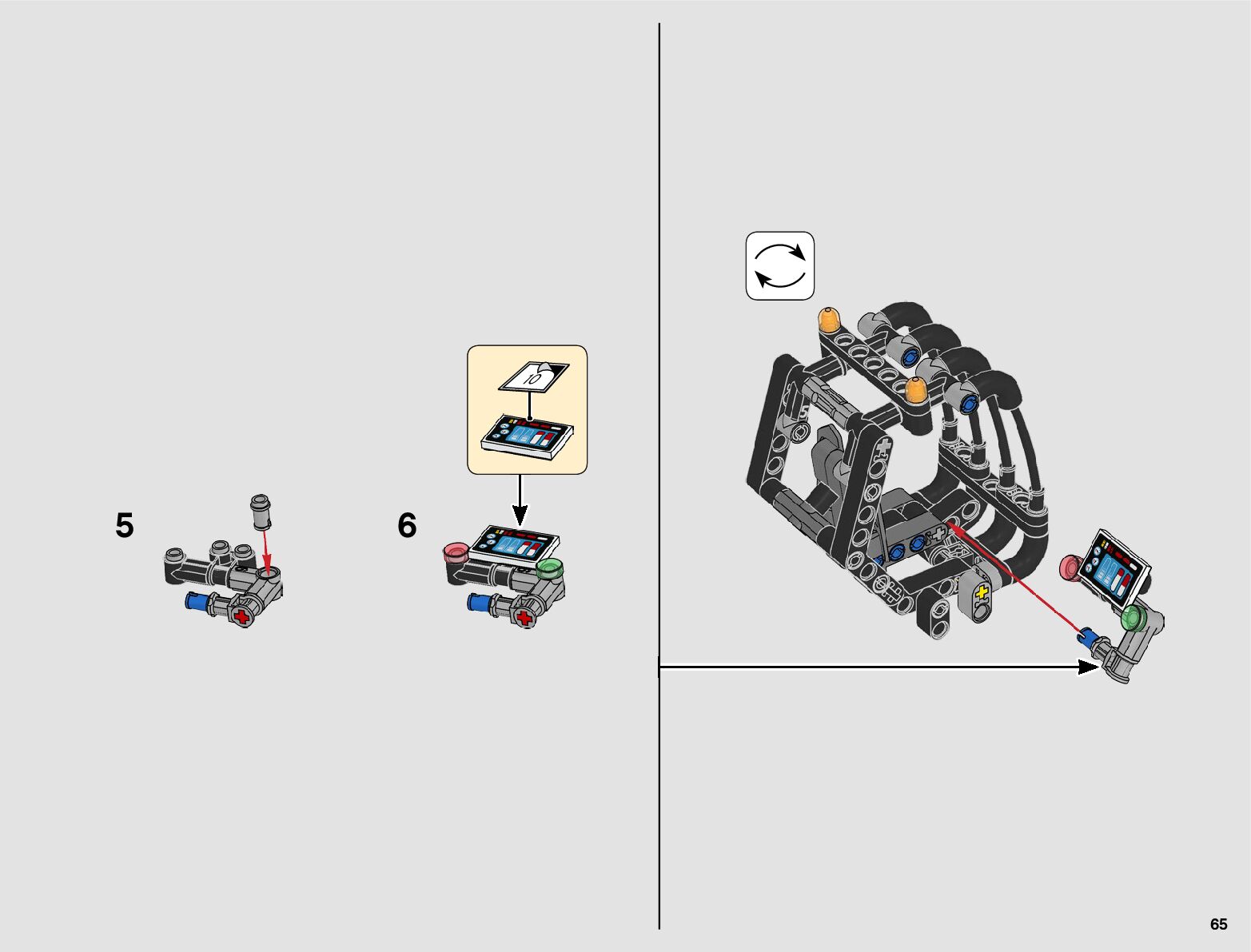 5

6

10

65