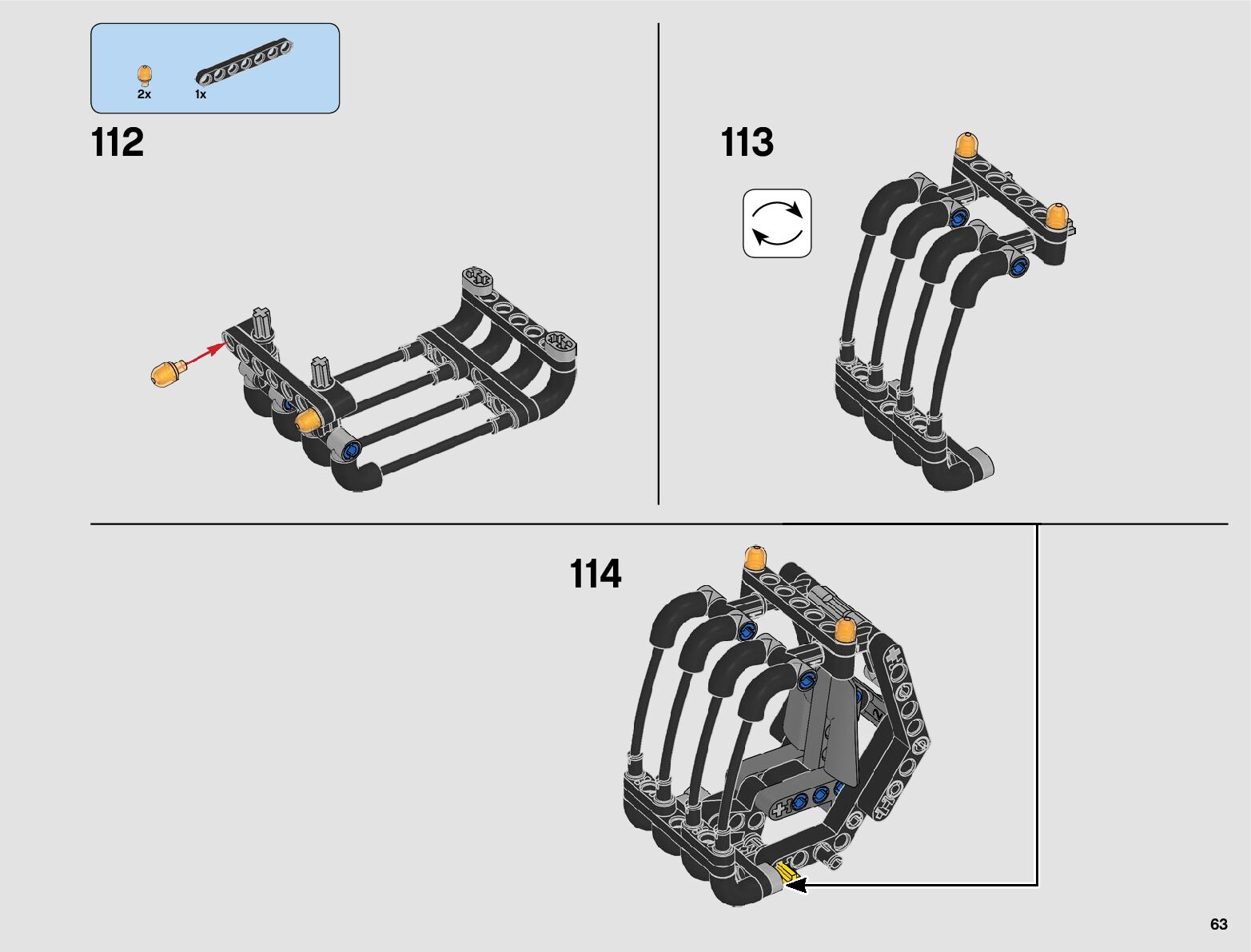 2x
1x

112

113

114

2

63