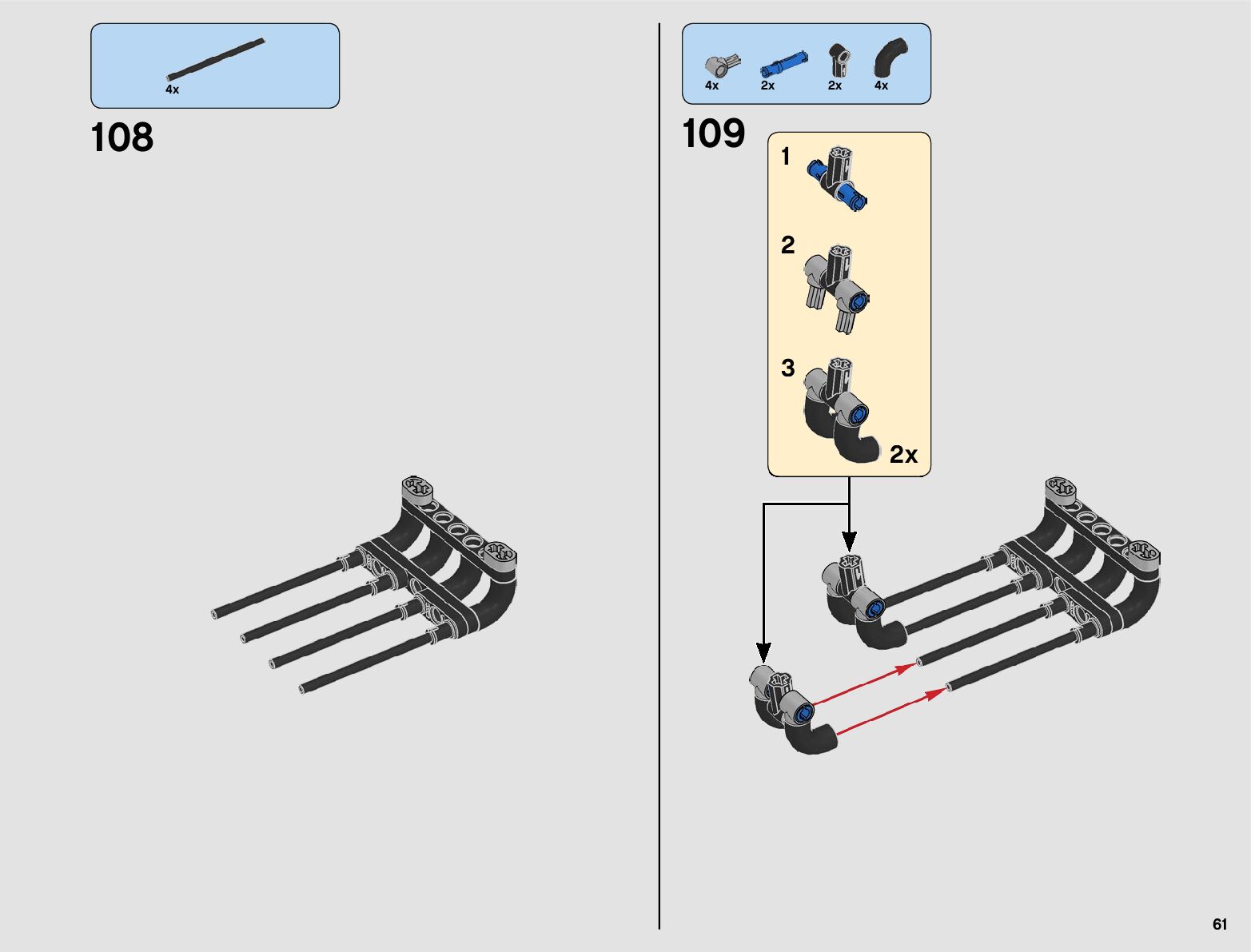 4x

108

4x 2x 2x 4x

109

1

2

3

2x

61