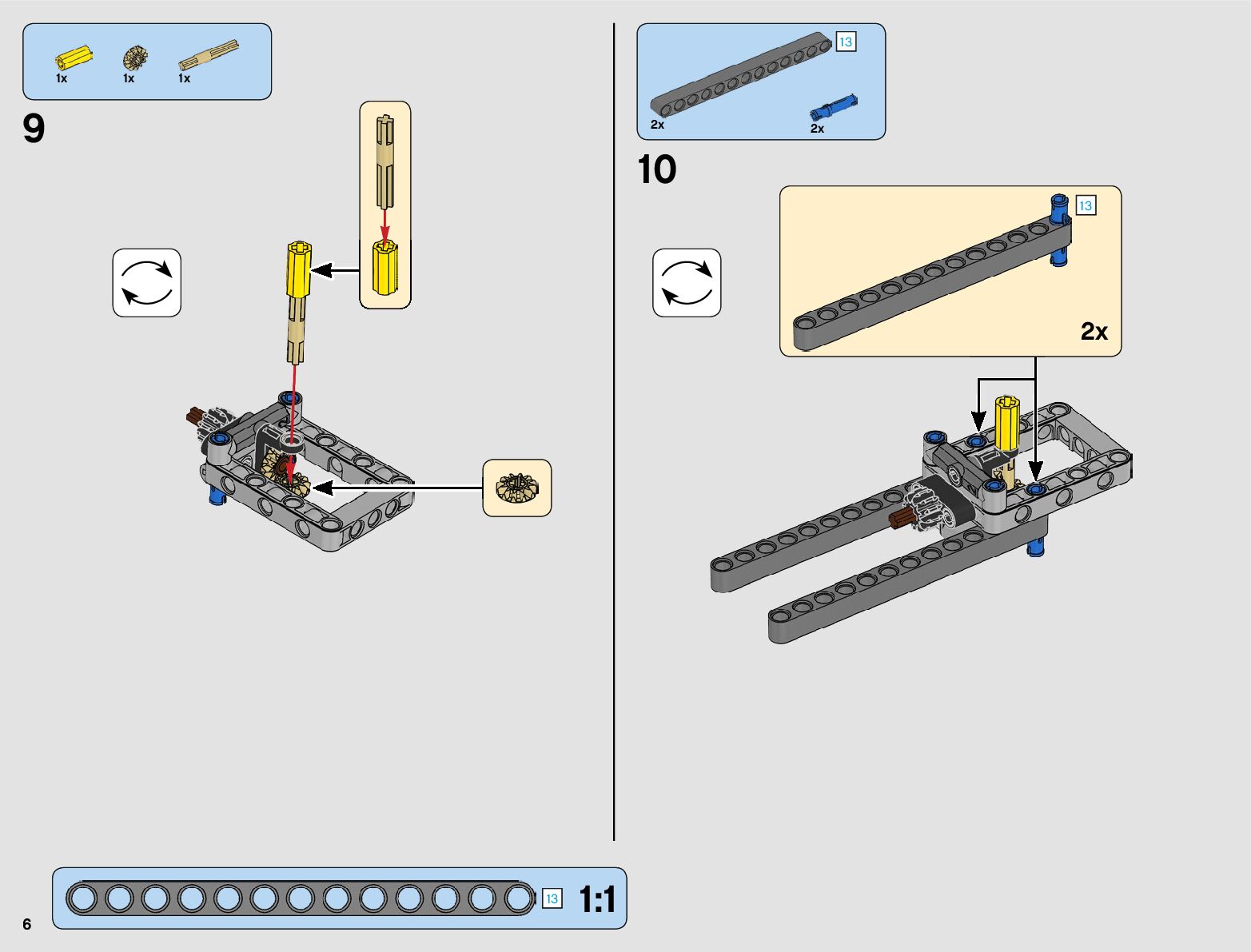 1x 1x 1x

9

13

2x 2x

10

13

2x

13 1:1

6