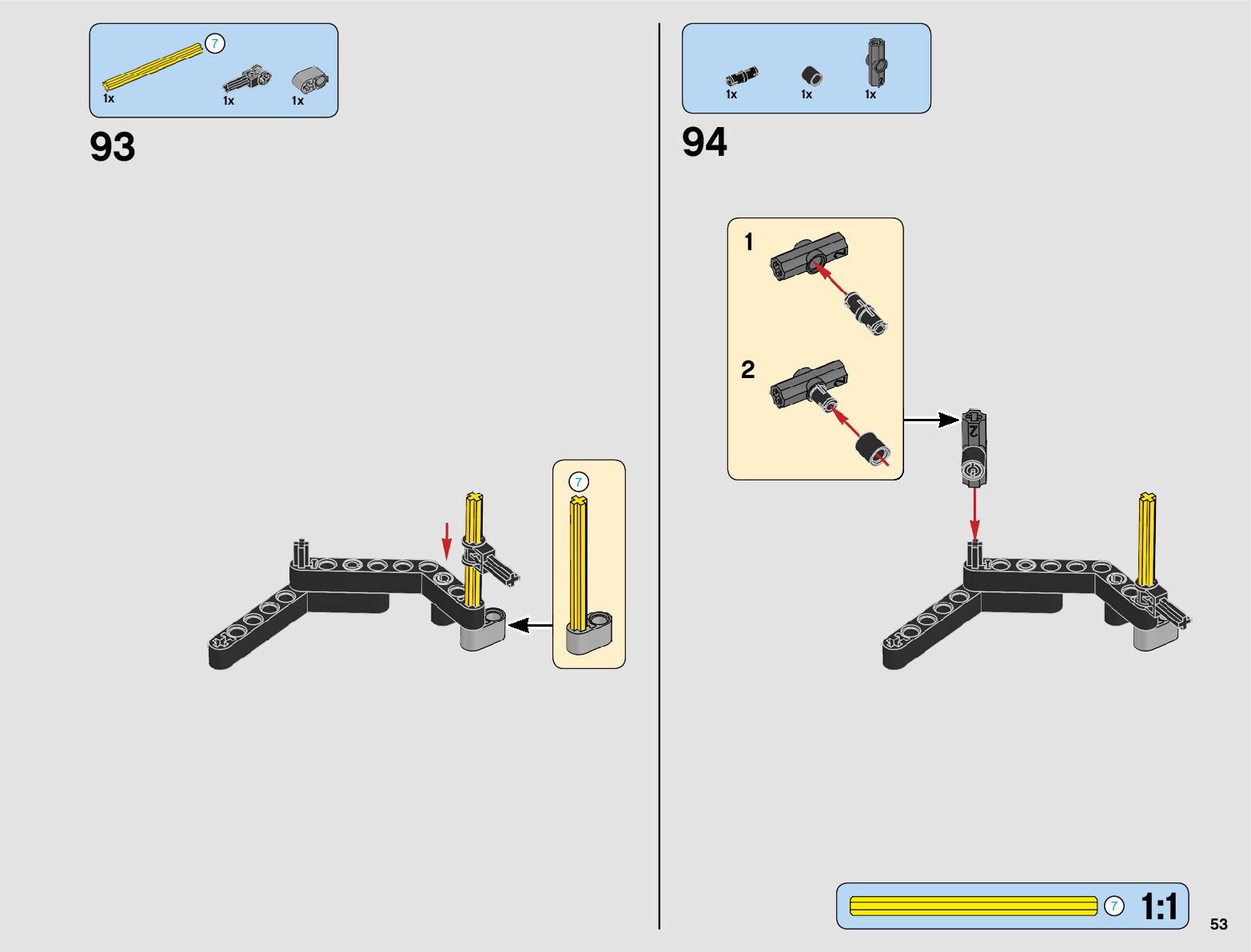 7
1x
1x
1x

93

7

1x
1x
1x

94

1

2

2

7
1:1

53