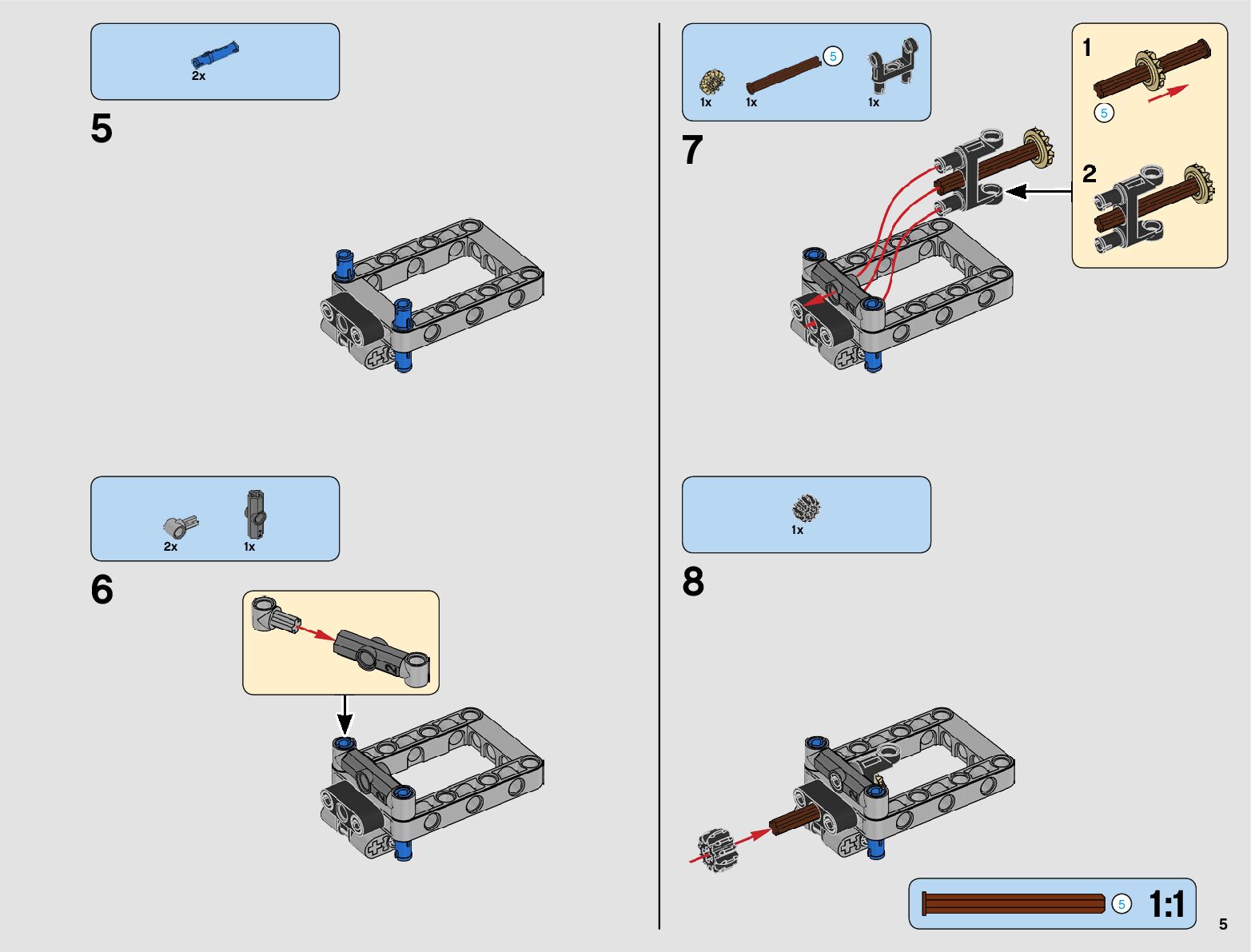 2x

5

2x 1x

6

1x 1x 5 1x

7

1

5

2

1x

8

5 1:1

5