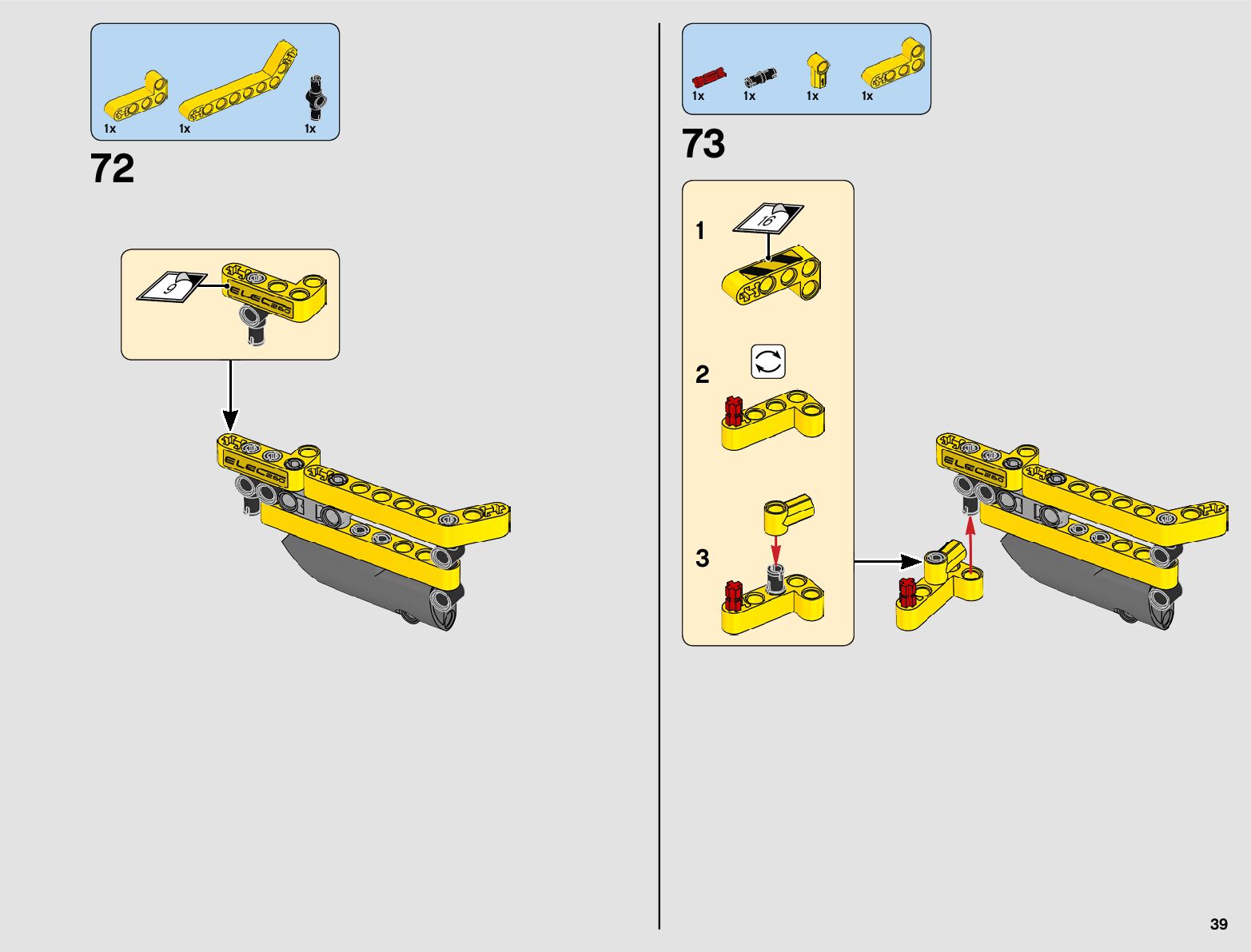 1x 1x 1x

72

9

ELEC260

ELEC260

1x 1x 1x 1x

73

1

16

2

3

ELEC260

39