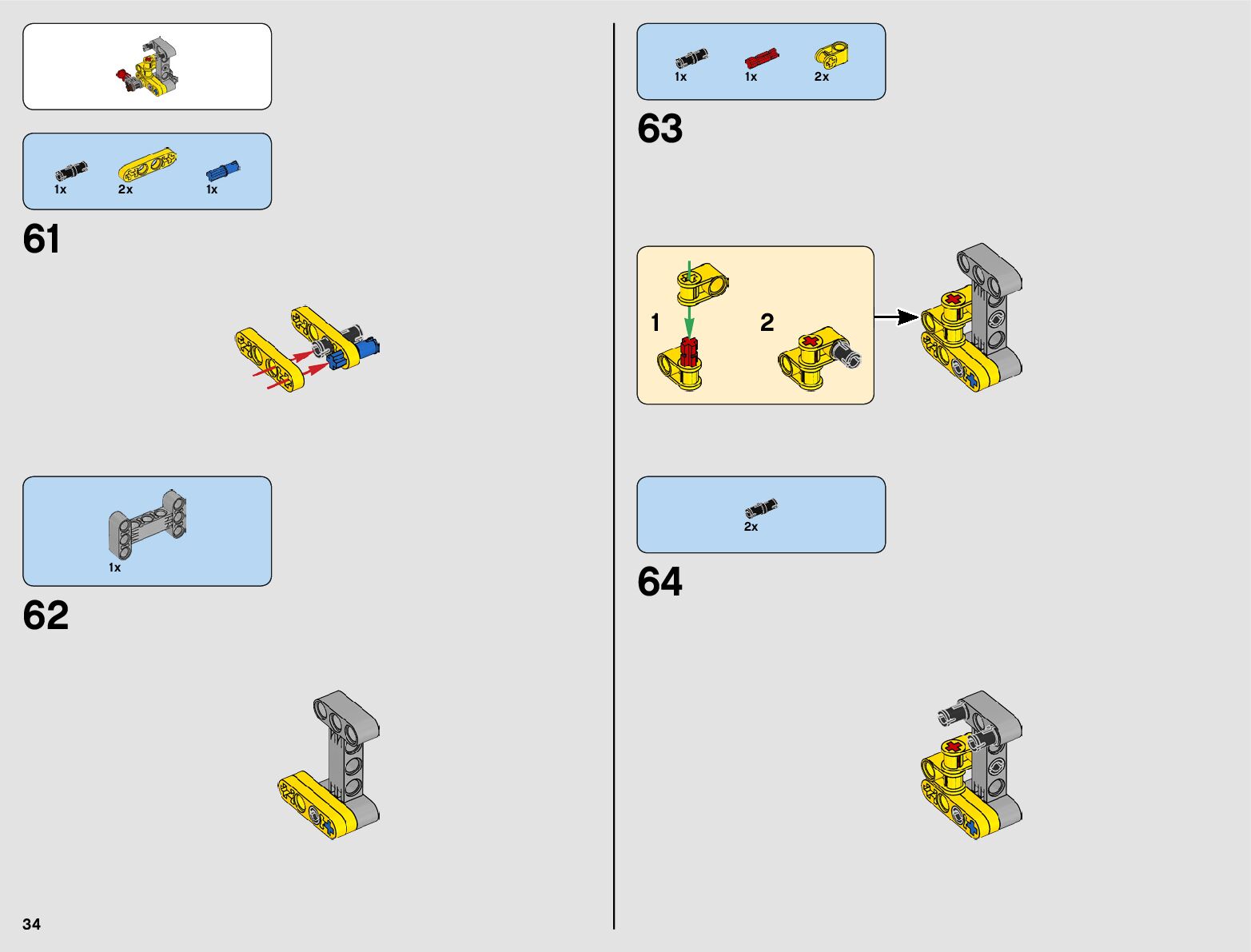 1x 2x 1x

61

1x

62

34

1x 1x 2x

63

1

2

2x

64