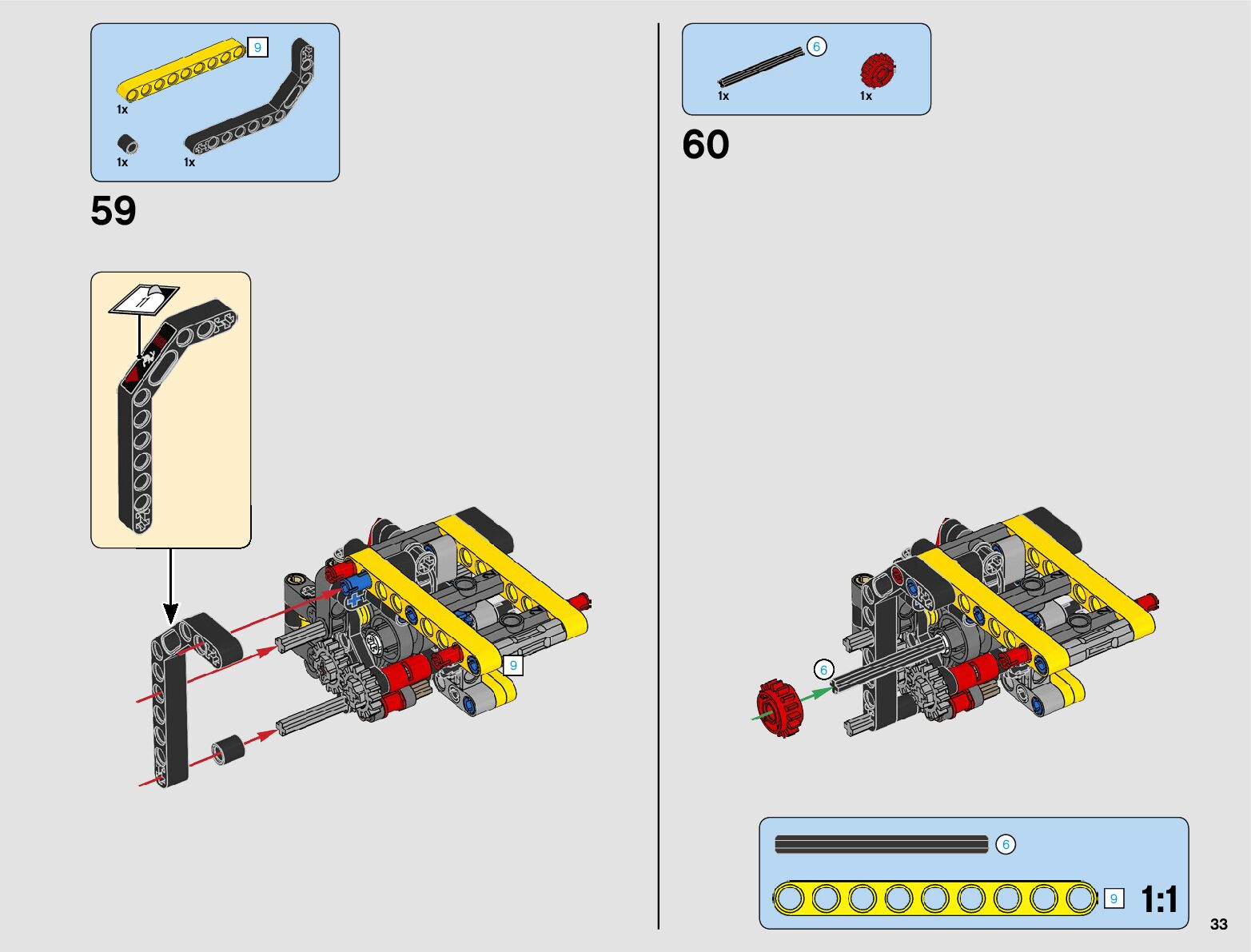 9
1x
1x
1x
59
11
9
6
1x
1x
60
6
6
9
1:1
33