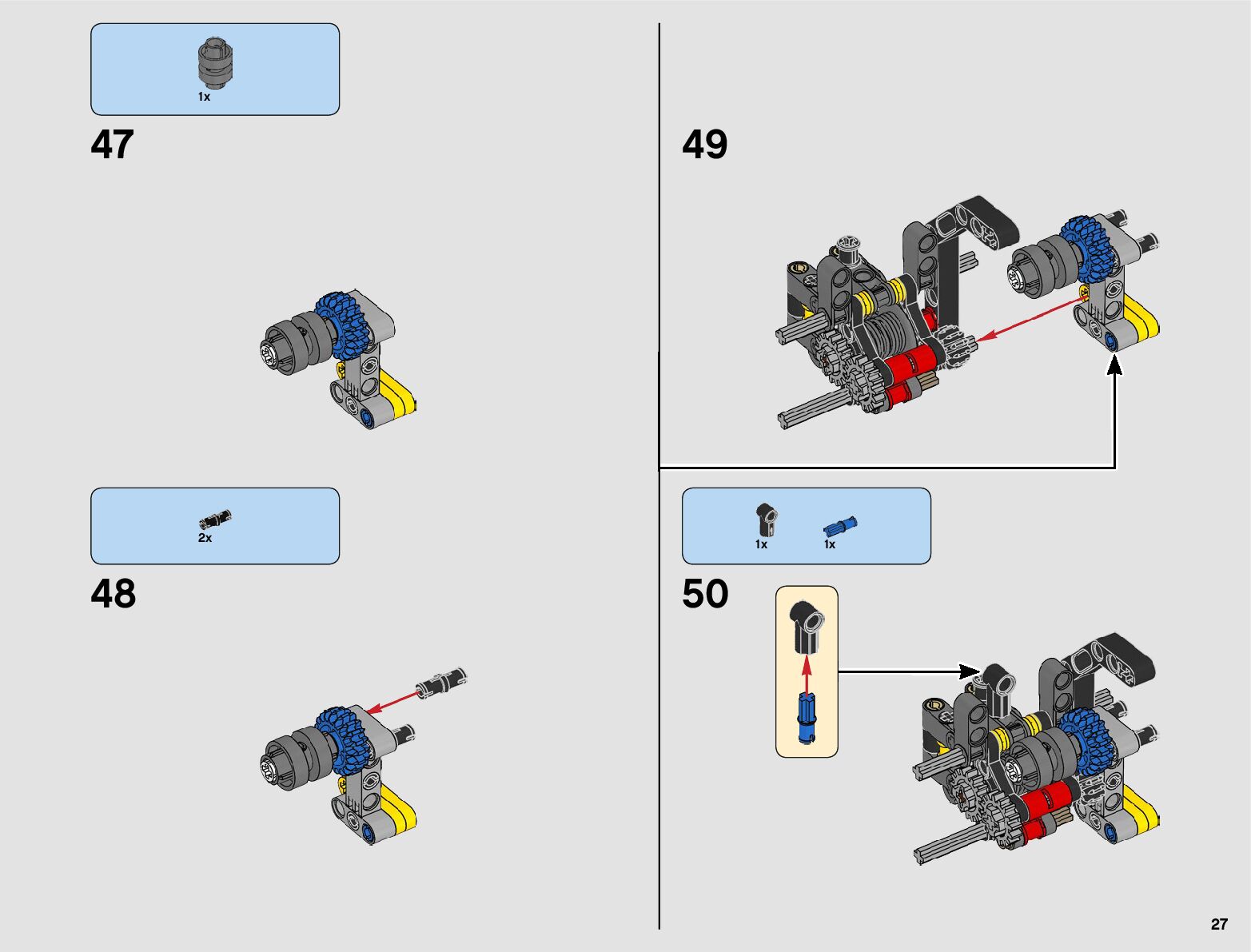 1x

47

2x

48

49

1x 1x

50

27