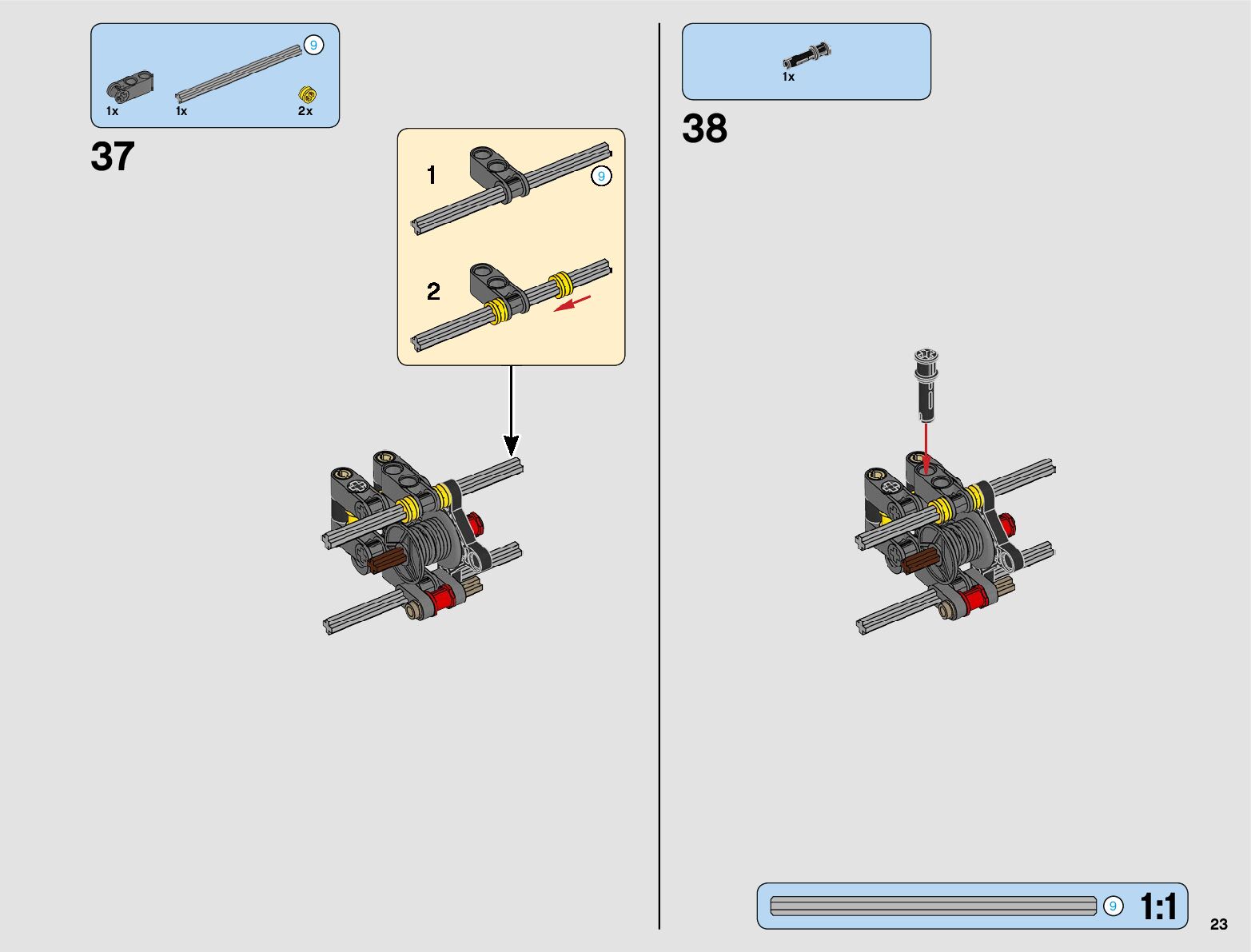 9
1x 1x 2x

37

1
9

2

1x

38

9 1:1

23