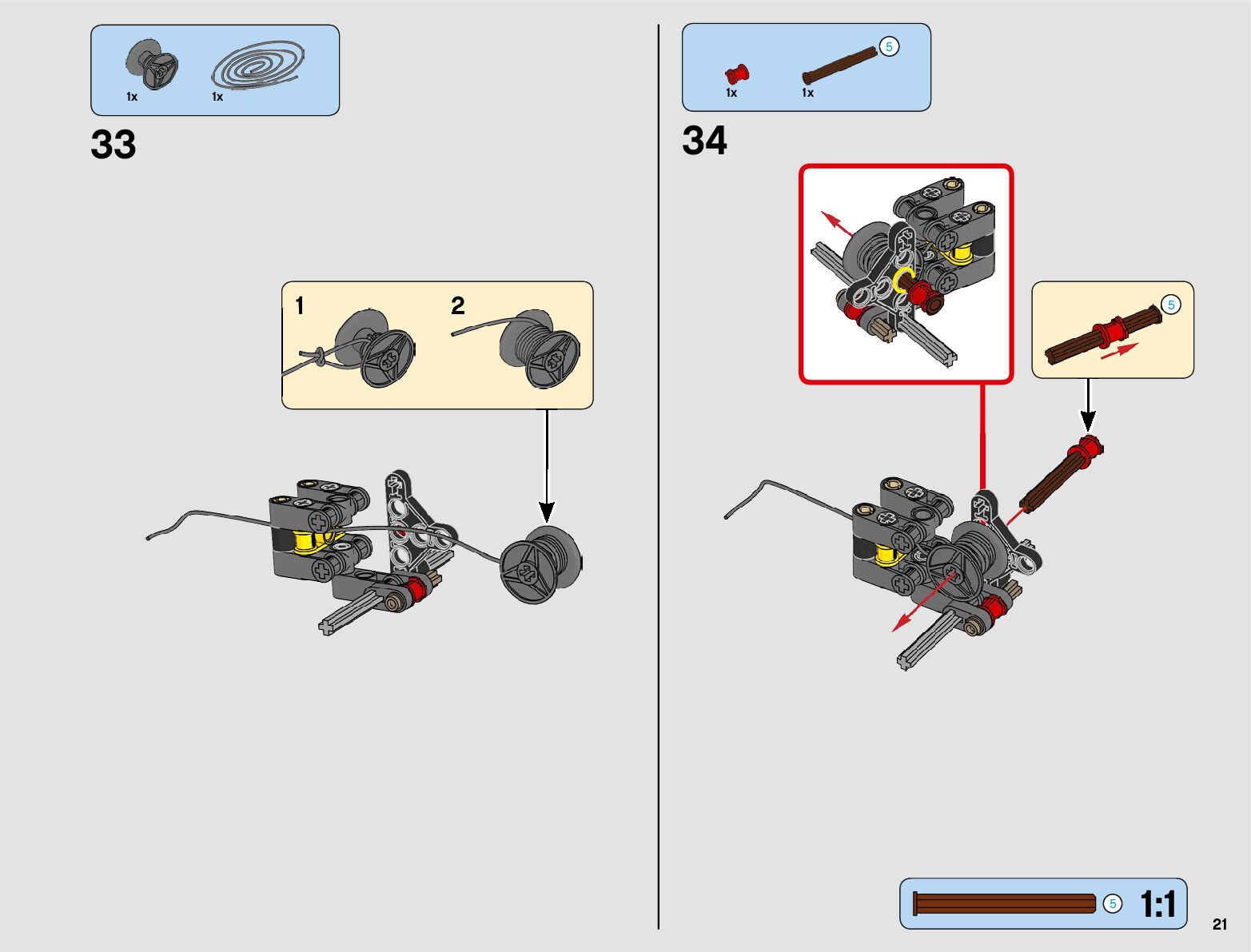 1x 1x

33

1 2

5

1x 1x

34

5

5 1:1

21