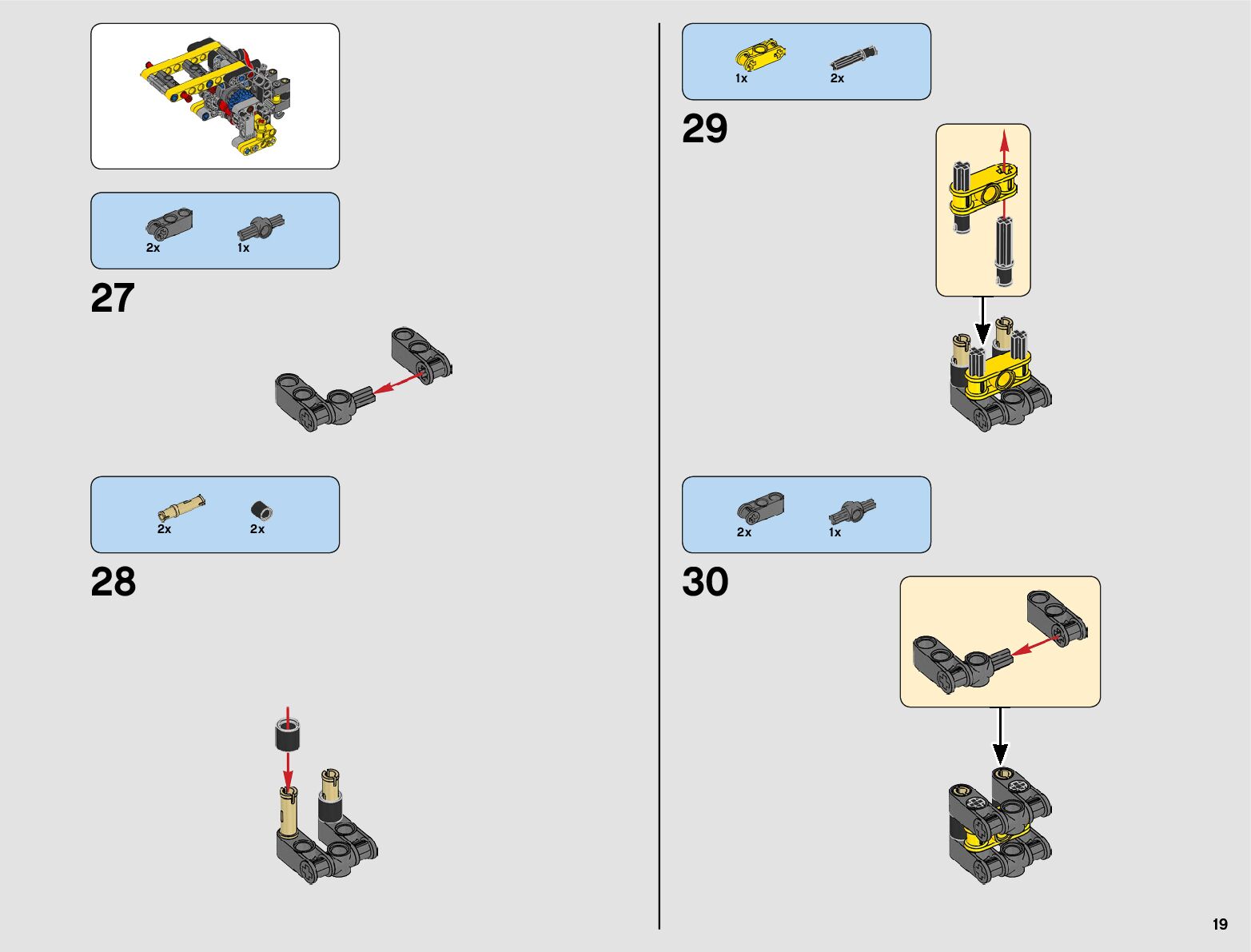 2x 1x

27

2x 2x

28

1x 2x

29

2x 1x

30

19