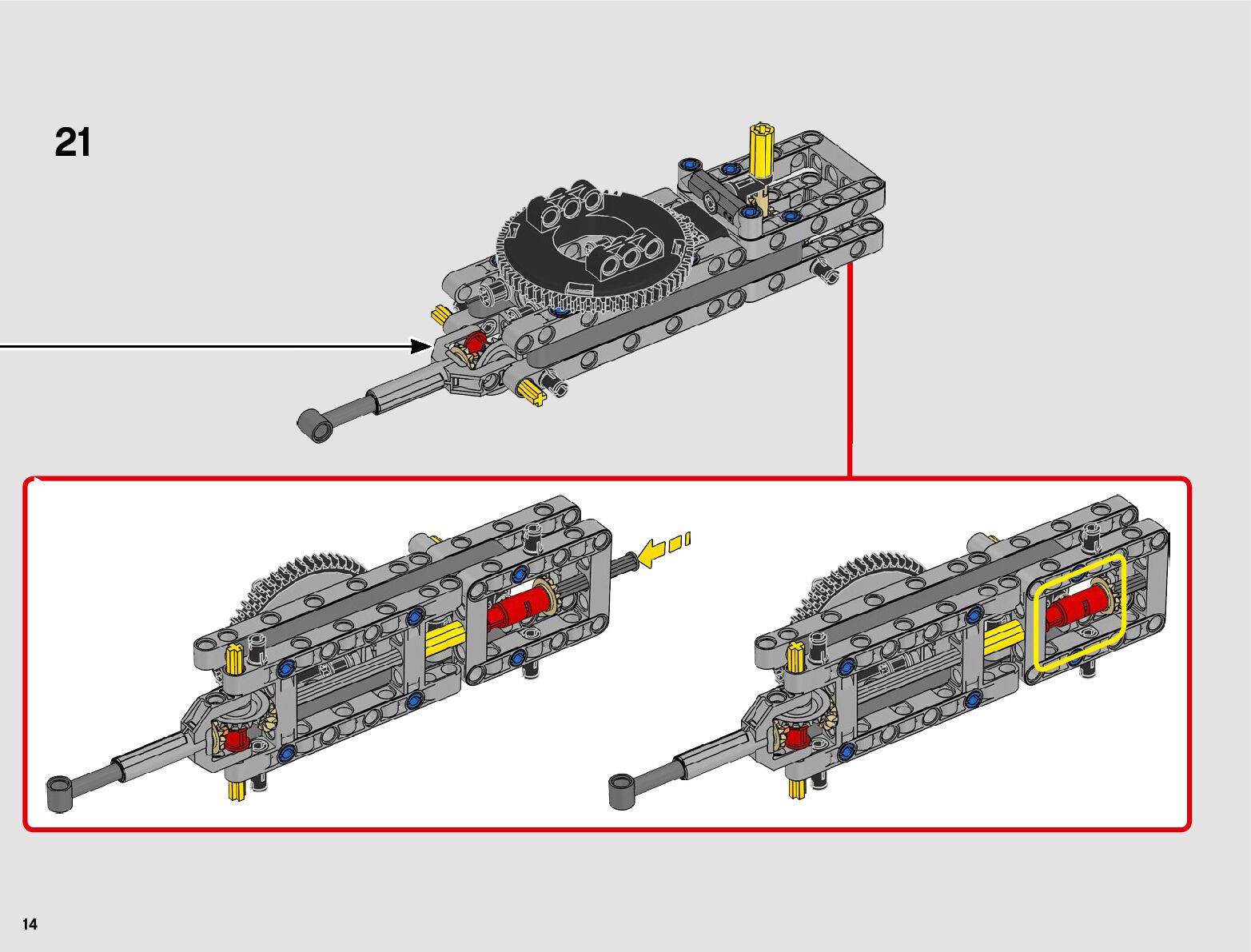 21

14