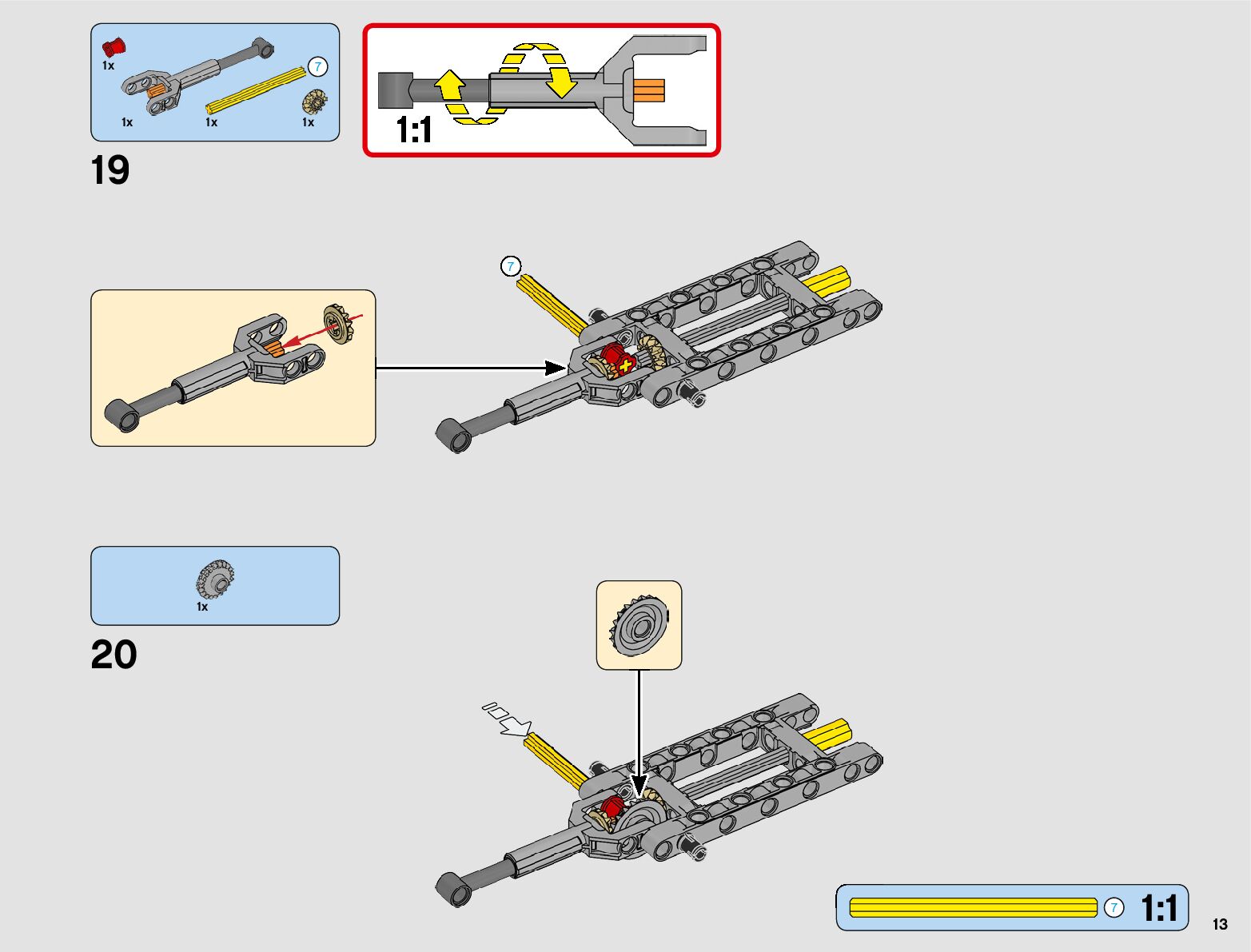 1x
7
1x 1x 1x

1:1

19

7

1x

20

7 1:1

13