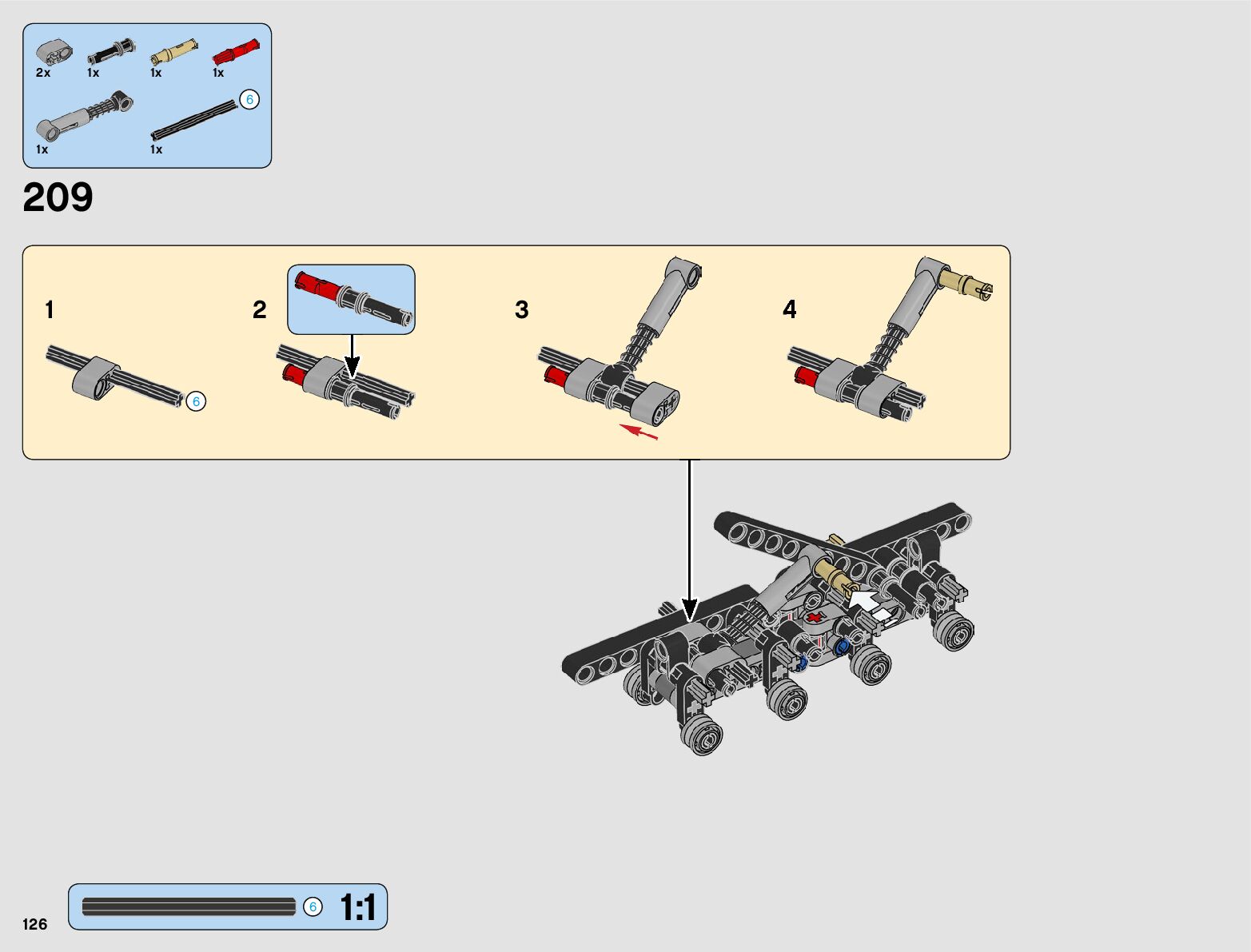 2x 1x 1x 1x
6
1x 1x

209

1
6
2
3
4

126
6
1:1