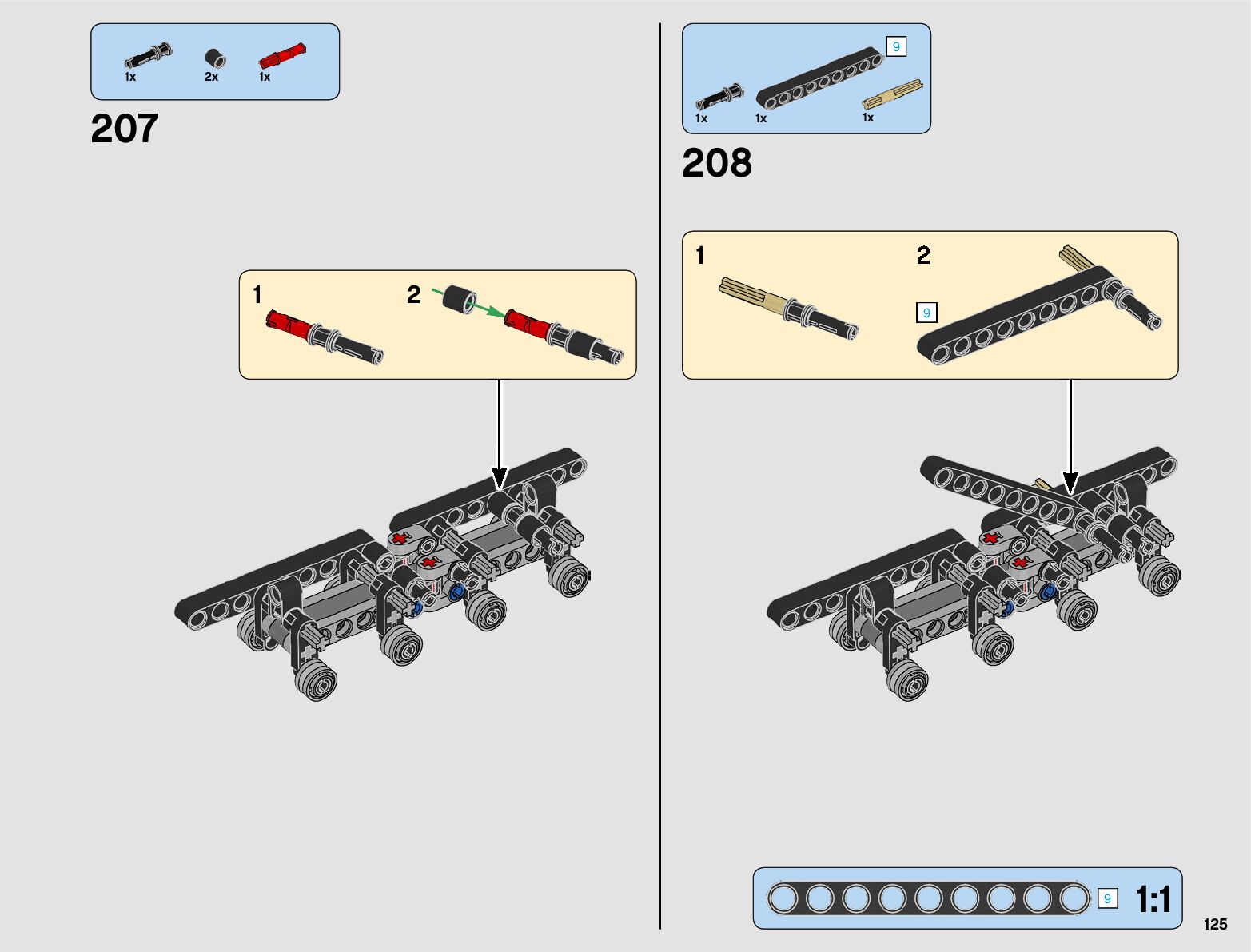 1x 2x 1x

207

1

2

9

1x 1x 1x

208

1

2

9

9

1:1

125