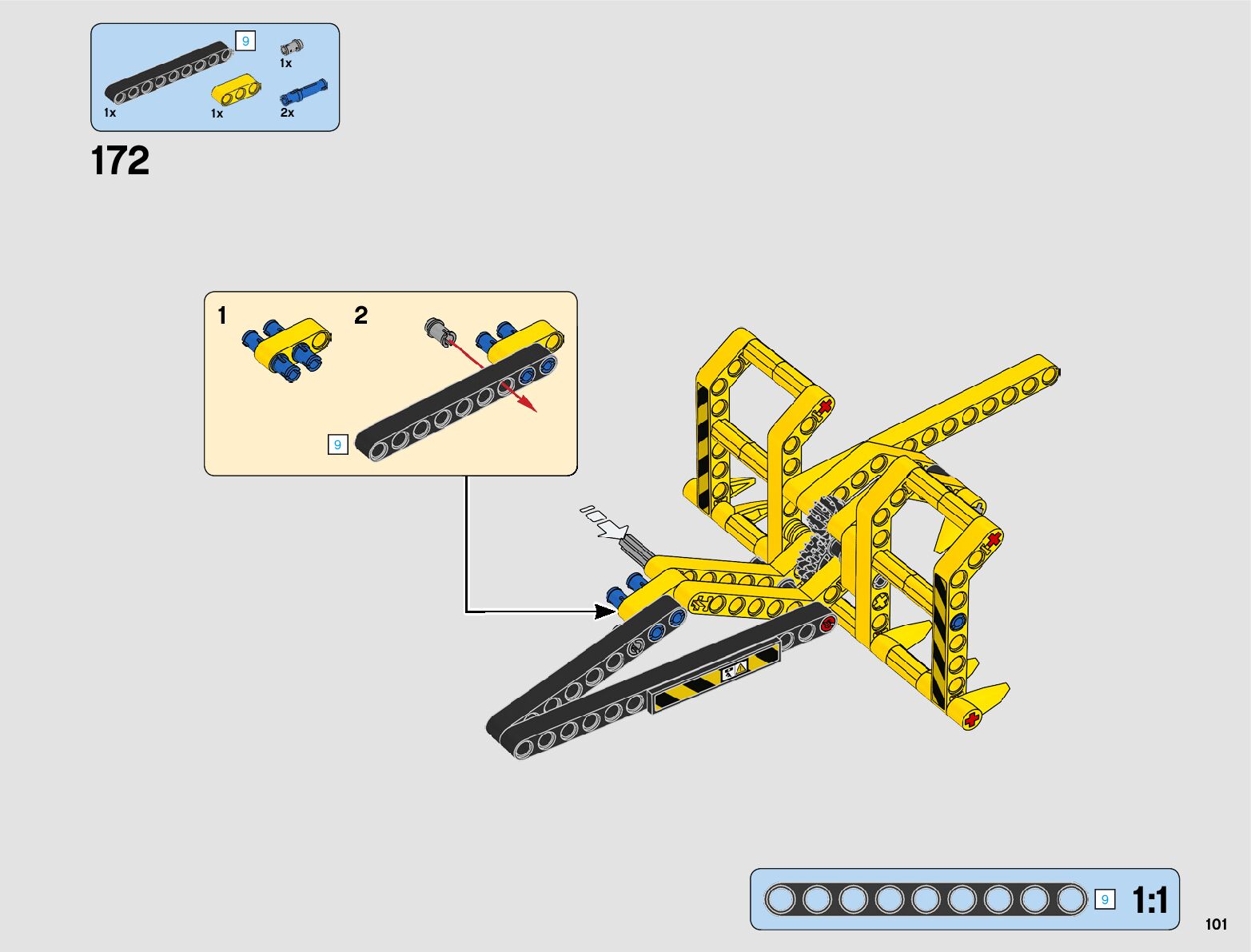 9

1x

1x

1x

2x

172

1

2

9

9

1:1

101