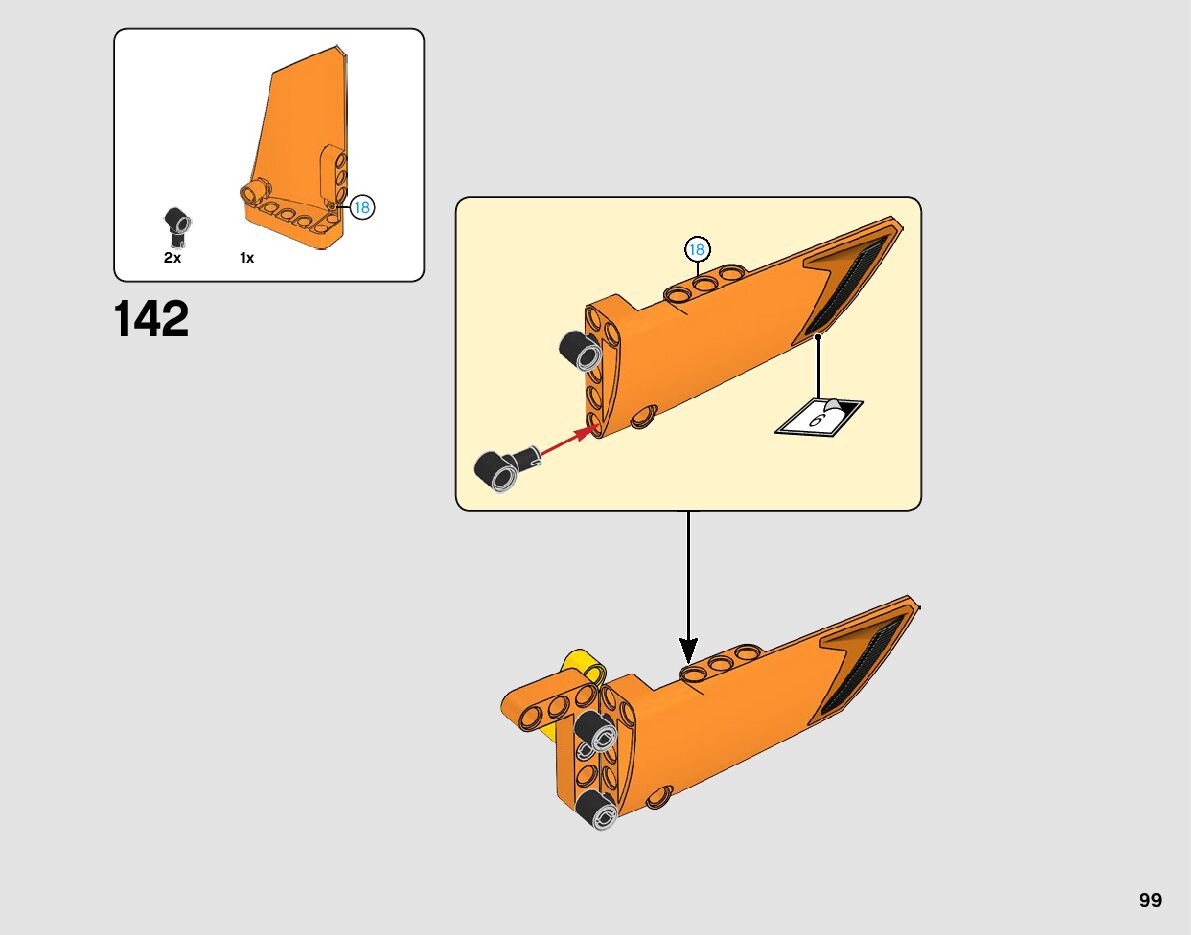 18
2x
1x

142

18

6

99